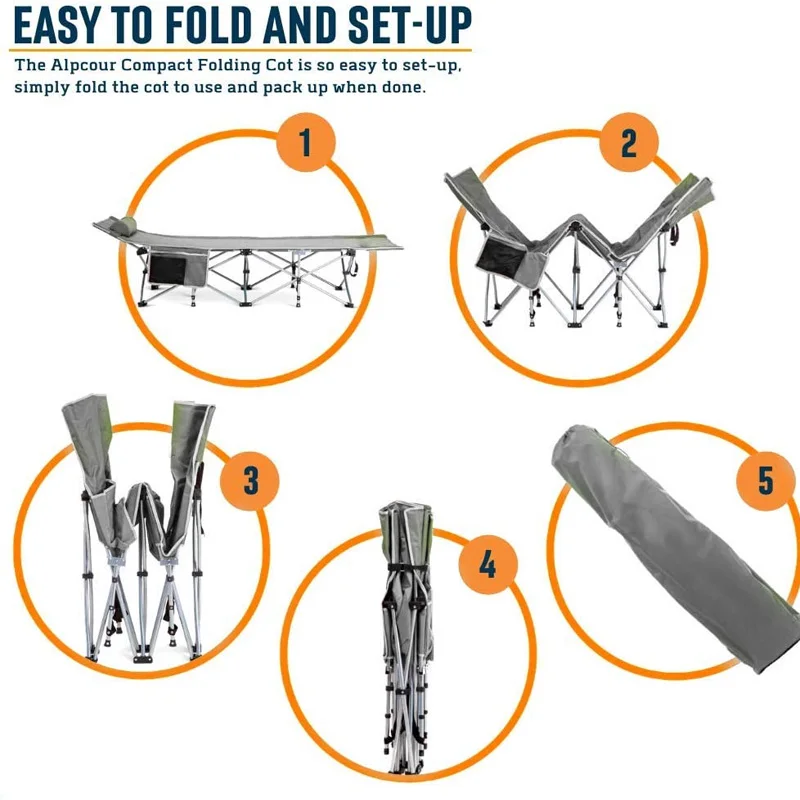 EASY TO FOLD AND SET-UP

The Alpcour Compact Folding Cot is so easy to set-up, simply fold the cot to use and pack up when done.

1

2

3

4

5