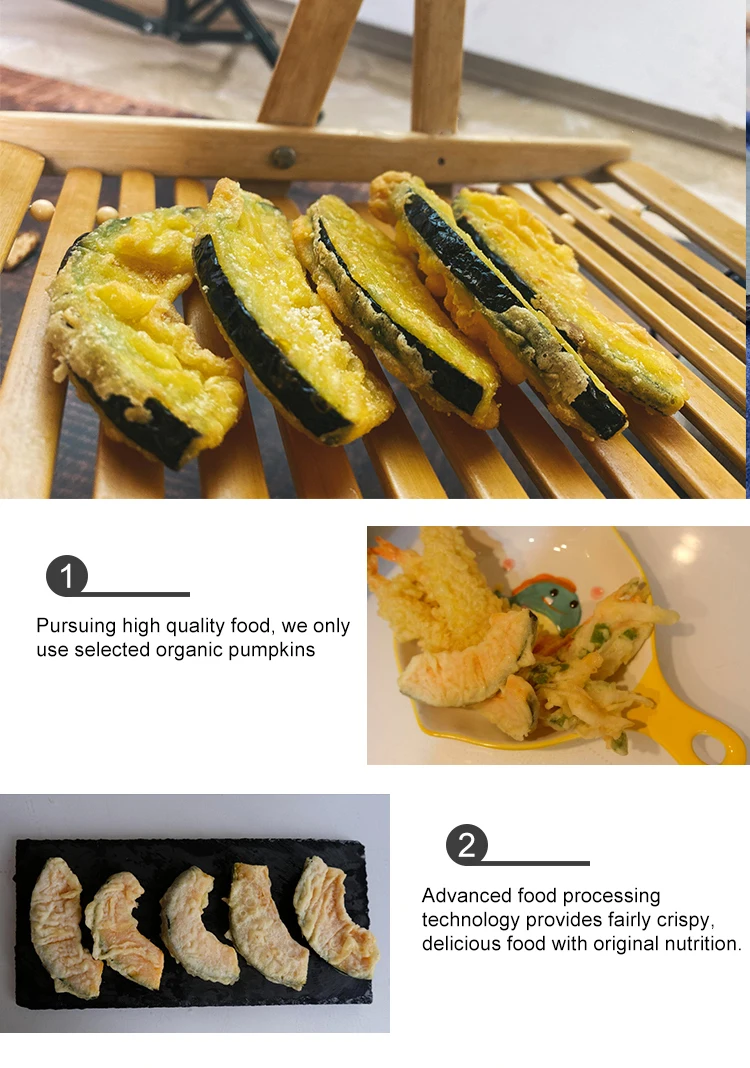 1

Pursuing high quality food, we only use selected organic pumpkins

2

Advanced food processing technology provides fairly crispy, delicious food with original nutrition.