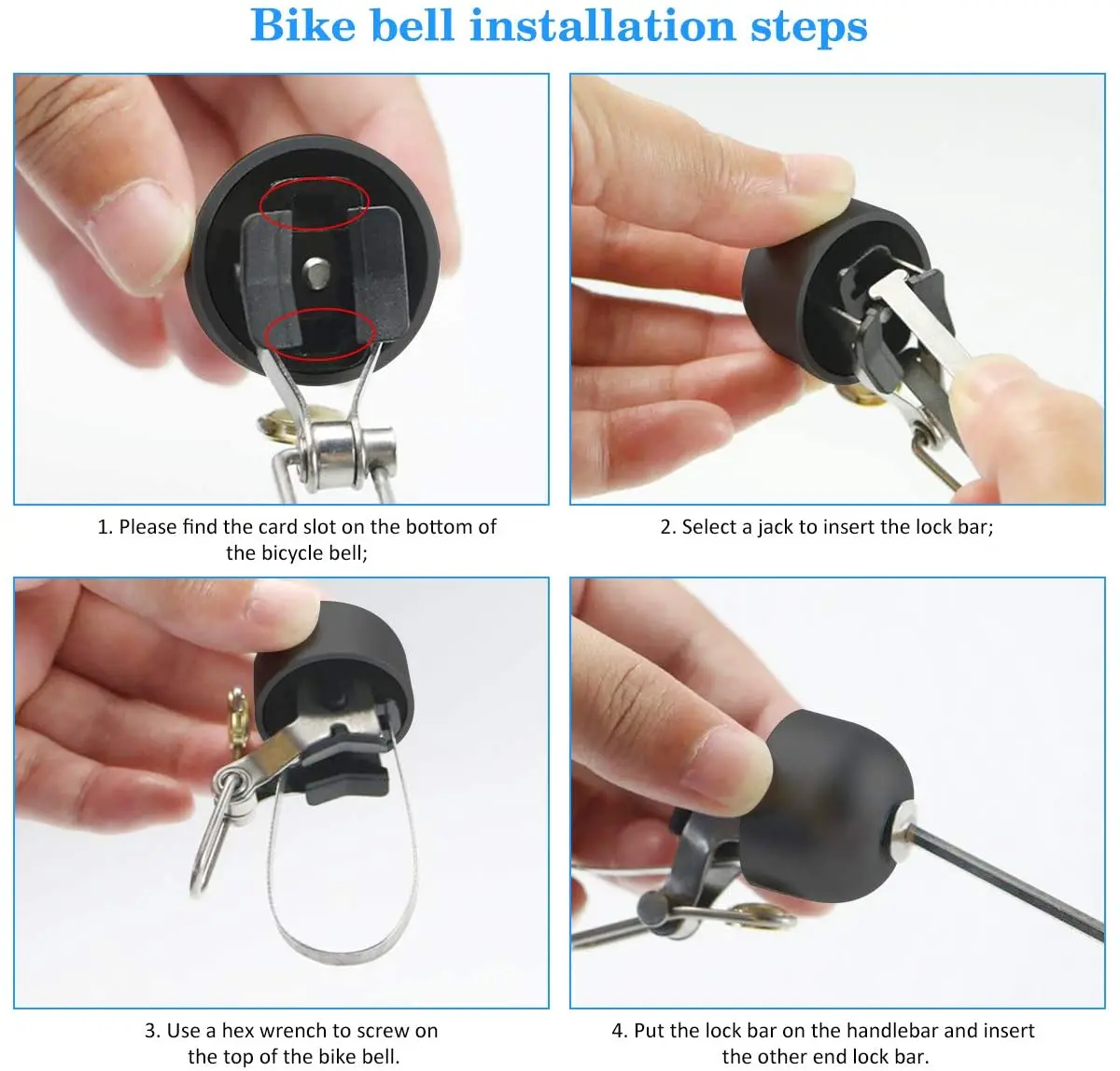 Bike bell installation steps

1. Please find the card slot on the bottom of the bicycle bell;

2. Select a jack to insert the lock bar;

3. Use a hex wrench to screw on the top of the bike bell.

4. Put the lock bar on the handlebar and insert the other end lock bar.