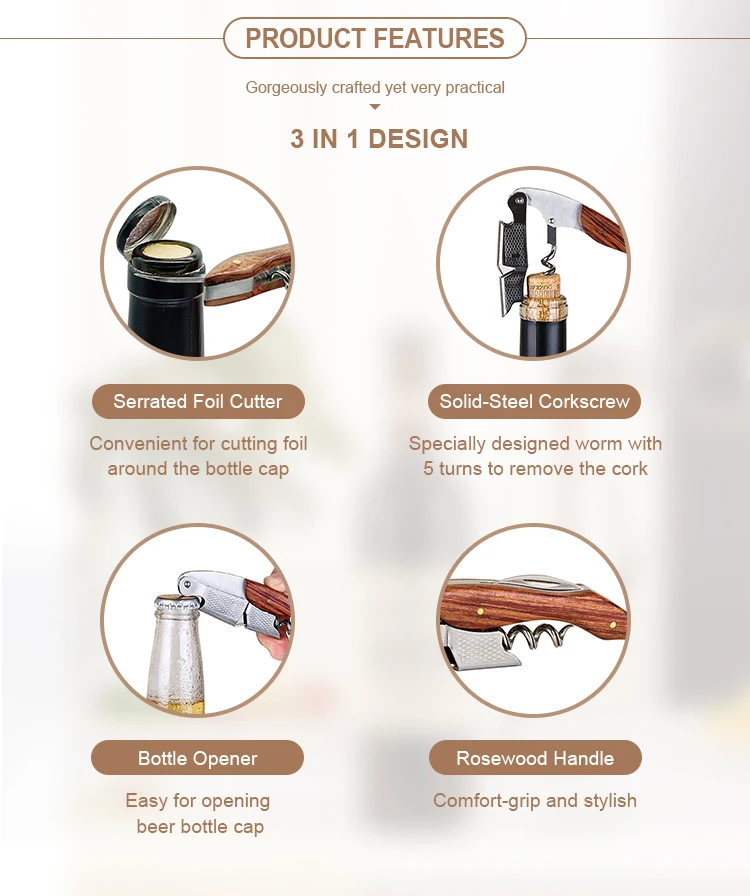 PRODUCT FEATURES

Gorgeously crafted yet very practical

3 IN 1 DESIGN

Serrated Foil Cutter

Convenient for cutting foil around the bottle cap

Solid-Steel Corkscrew

Specially designed worm with 5 turns to remove the cork

Bottle Opener

Easy for opening beer bottle cap

Rosewood Handle

Comfort-grip and stylish