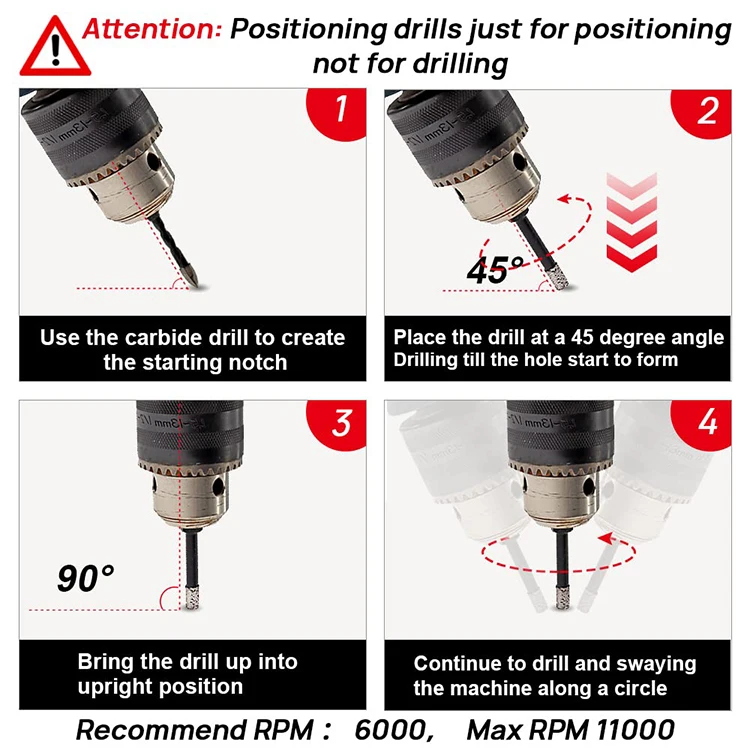 Attention: Positioning drills just for positioning not for drilling

1

Use the carbide drill to create the starting notch

2

45°

Place the drill at a 45 degree angle
Drilling till the hole start to form

3

90°

Bring the drill up into upright position

4

Continue to drill and swaying the machine along a circle

Recommend RPM : 6000, Max RPM 11000