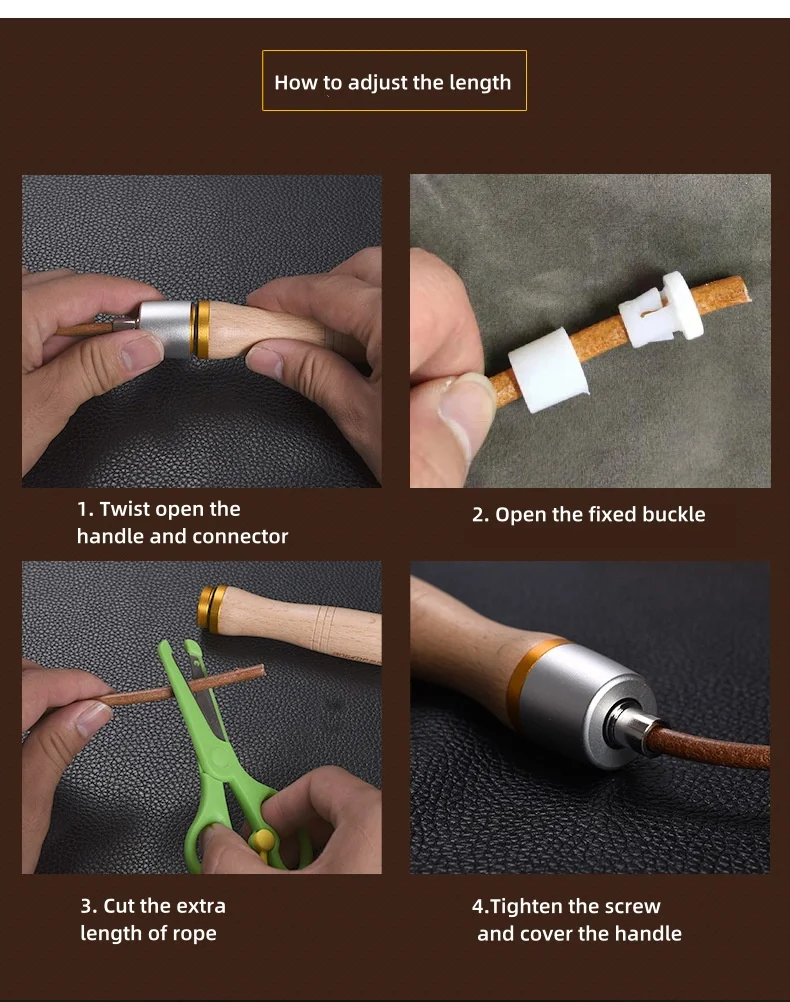 How to adjust the length

1. Twist open the handle and connector

2. Open the fixed buckle

3. Cut the extra length of rope

4.Tighten the screw and cover the handle