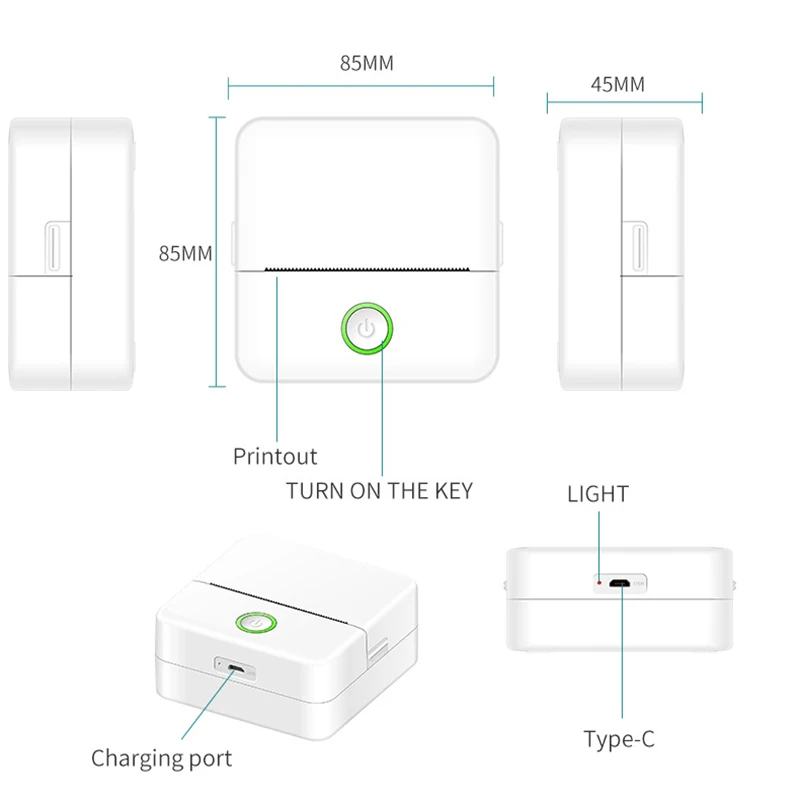 85MM

45MM

85MM

Printout

TURN ON THE KEY

LIGHT

Charging port

Type-C