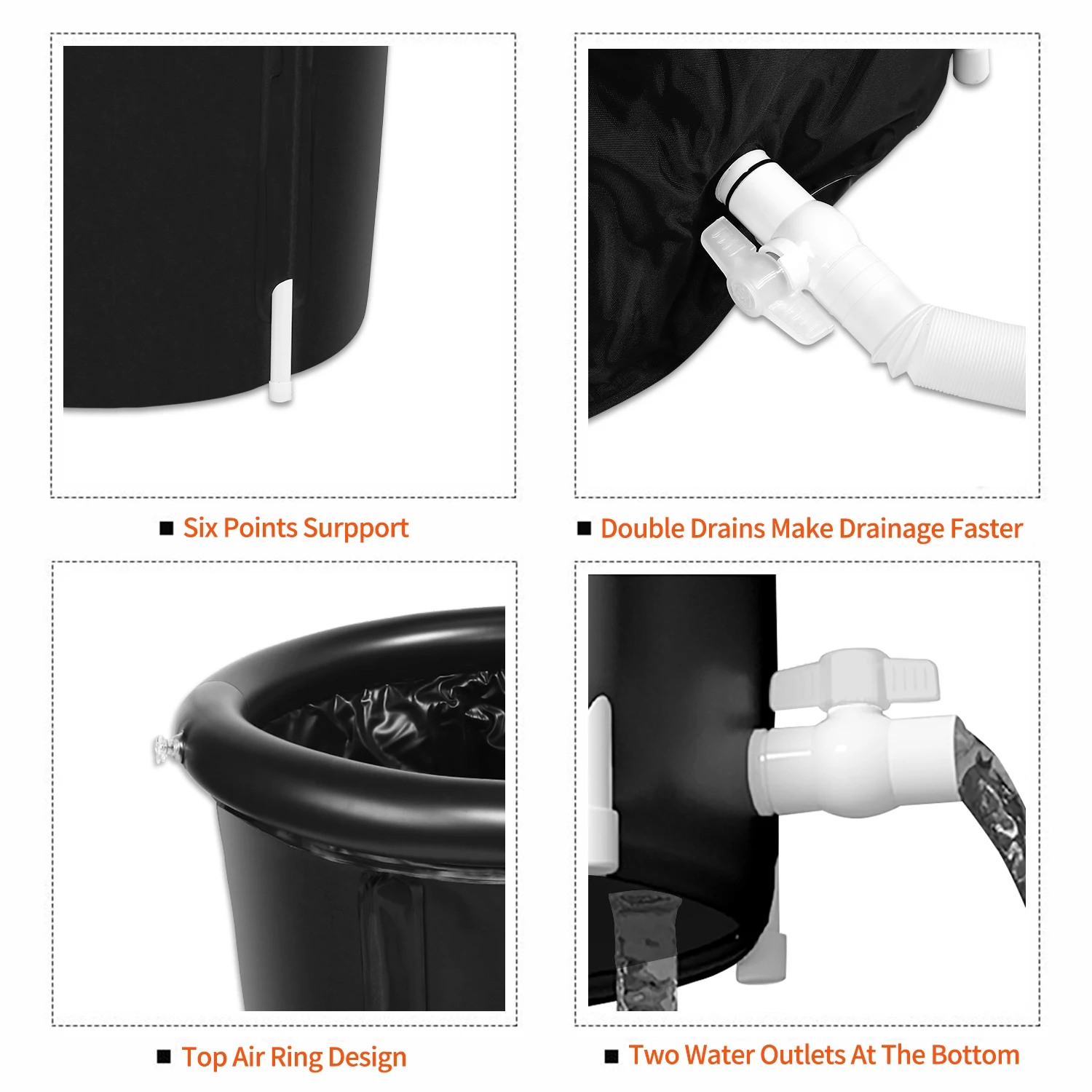 ■ Six Points Surpport

■ Double Drains Make Drainage Faster

■ Top Air Ring Design

■ Two Water Outlets At The Bottom