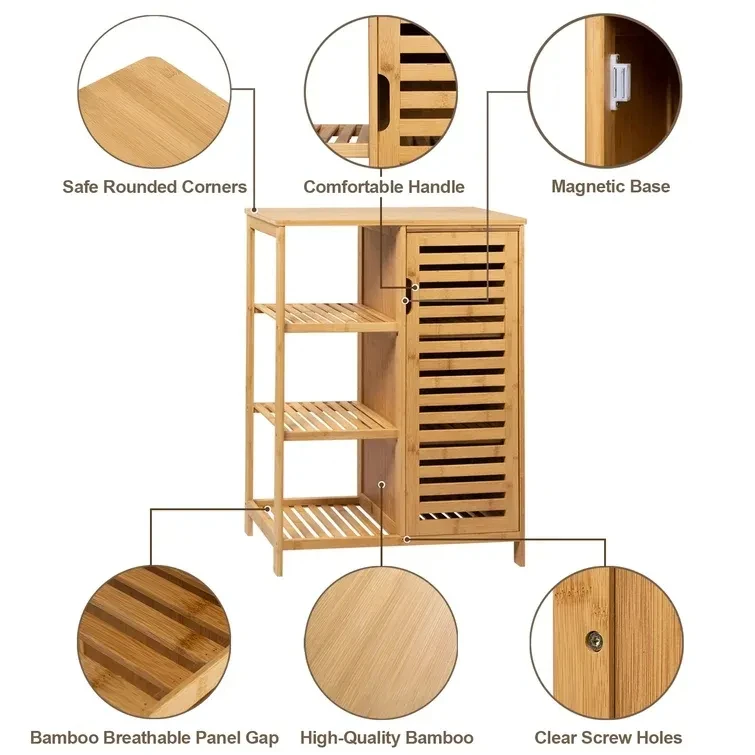 Safe Rounded Corners

Comfortable Handle

Magnetic Base

Bamboo Breathable Panel Gap

High-Quality Bamboo

Clear Screw Holes