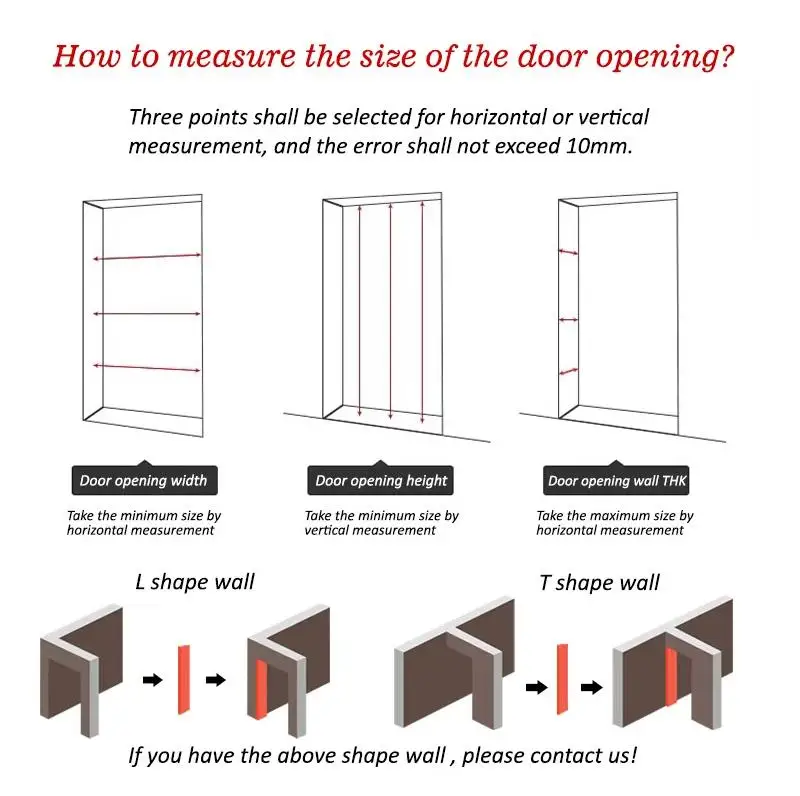 How to measure the size of the door opening?

Three points shall be selected for horizontal or vertical measurement, and the error shall not exceed 10mm.

Door opening width

Take the minimum size by horizontal measurement

Door opening height

Take the minimum size by vertical measurement

Door opening wall THK

Take the maximum size by horizontal measurement

L shape wall

T shape wall

If you have the above shape wall , please contact us!