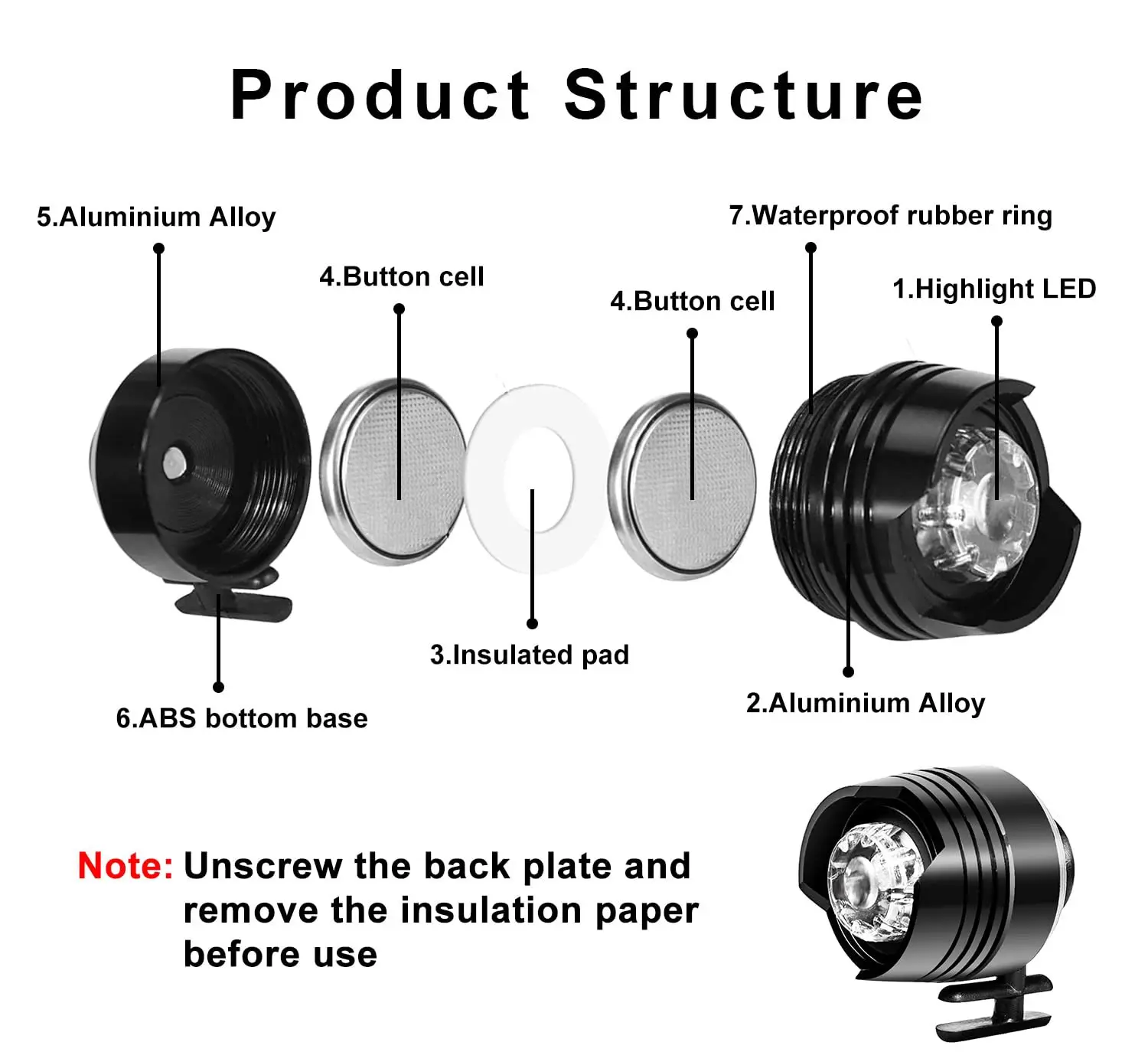 Product Structure

5.Aluminium Alloy

7.Waterproof rubber ring

4.Button cell

4.Button cell

1.Highlight LED

3.Insulated pad

6.ABS bottom base

2.Aluminium Alloy

Note: Unscrew the back plate and remove the insulation paper before use