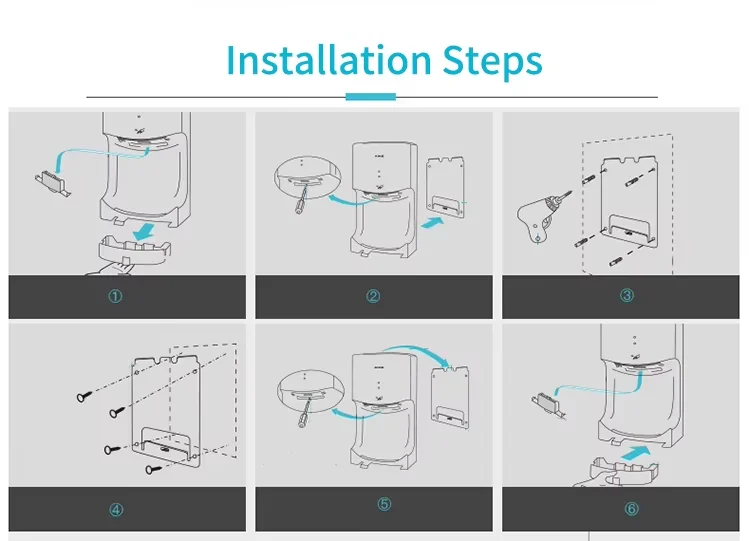 Installation Steps

①

②

③

④

⑤

⑥