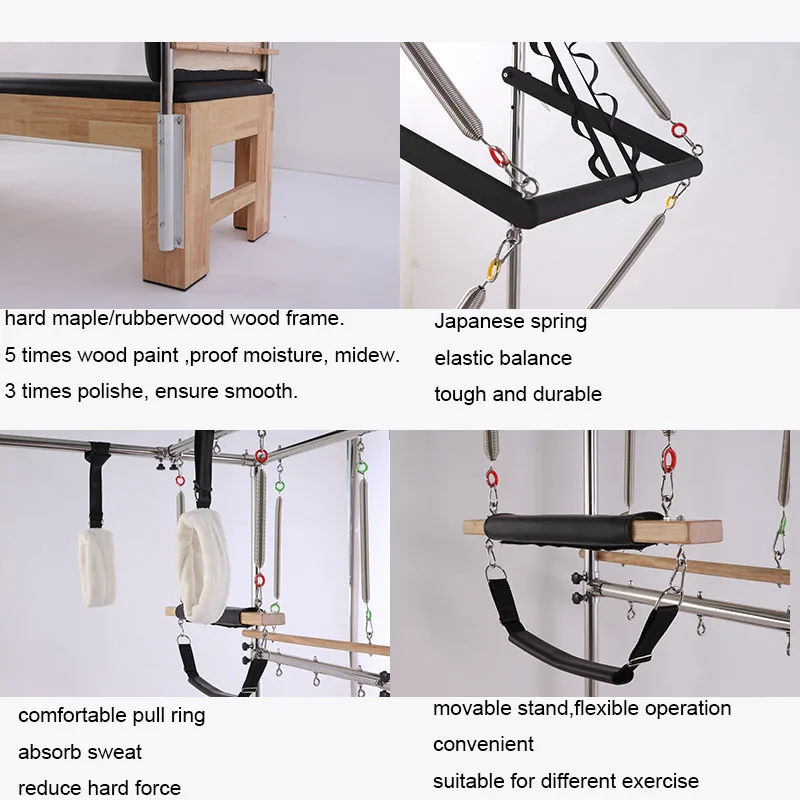 hard maple/rubberwood wood frame.
5 times wood paint ,proof moisture, midew.
3 times polishe, ensure smooth.

Japanese spring
elastic balance
tough and durable

comfortable pull ring
absorb sweat
reduce hard force

movable stand,flexible operation
convenient
suitable for different exercise