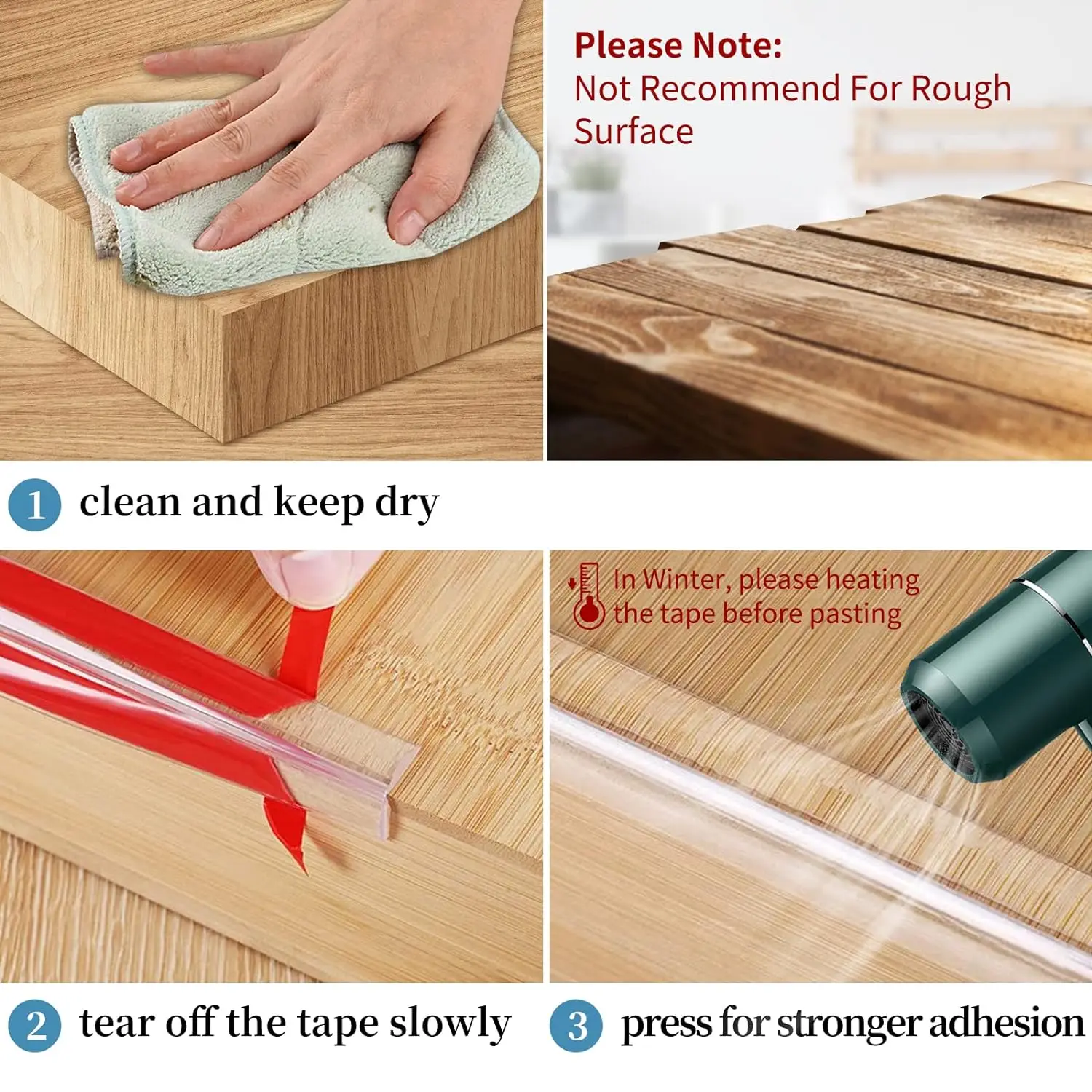 Please Note:
Not Recommend For Rough Surface

1 clean and keep dry

In Winter, please heating the tape before pasting

2 tear off the tape slowly

3 press for stronger adhesion