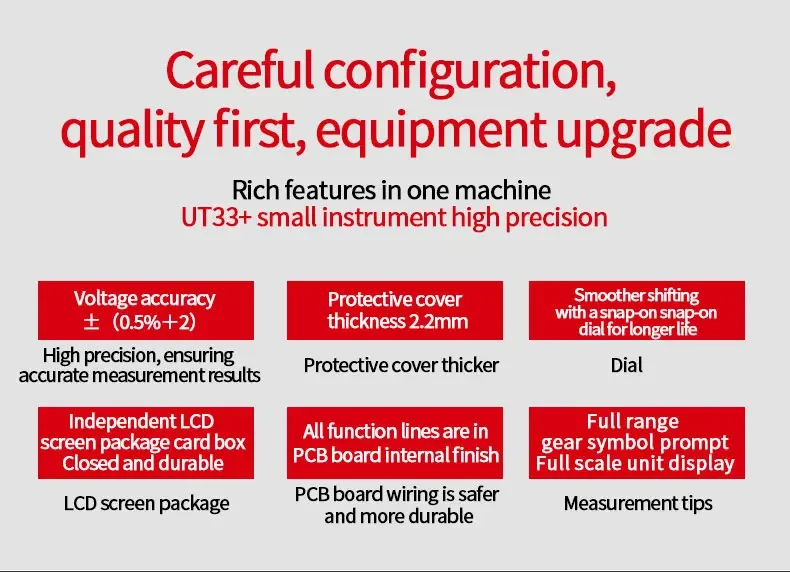 Careful configuration, quality first, equipment upgrade

Rich features in one machine
UT33+ small instrument high precision

Voltage accuracy
±（0.5%+2)

High precision, ensuring accurate measurement results

Protective cover thickness 2.2mm

Protective cover thicker

Smoother shifting with a snap-on snap-on dial for longer life

Dial

Independent LCD screen package card box Closed and durable

LCD screen package

All function lines are in PCB board internal finish

PCB board wiring is safer and more durable

Full range gear symbol prompt Full scale unit display

Measurement tips