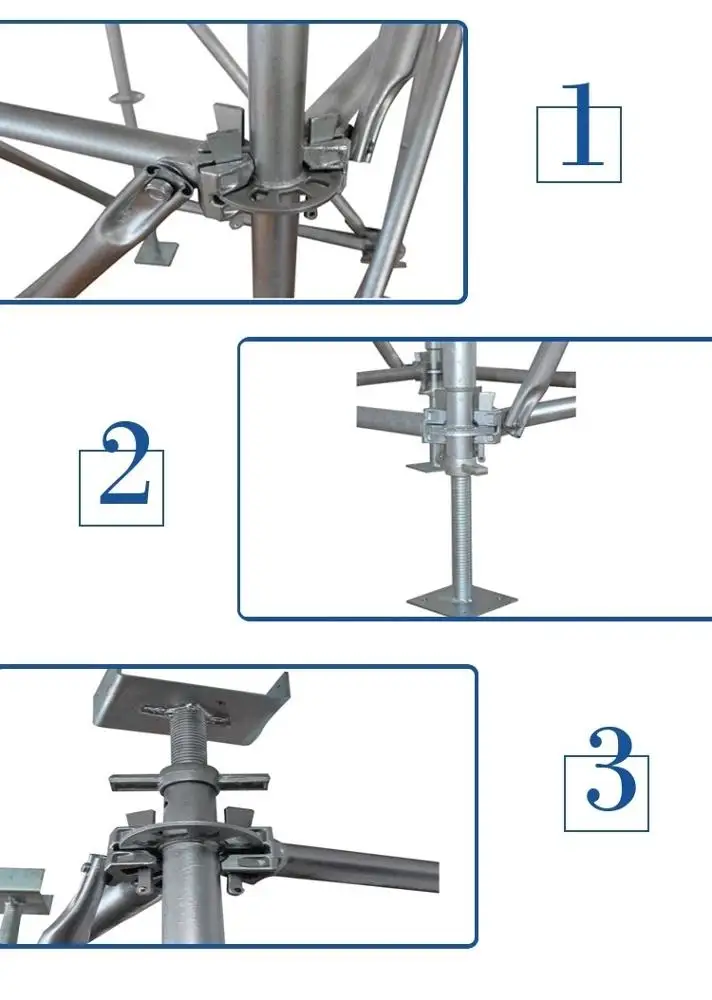 1

2

3