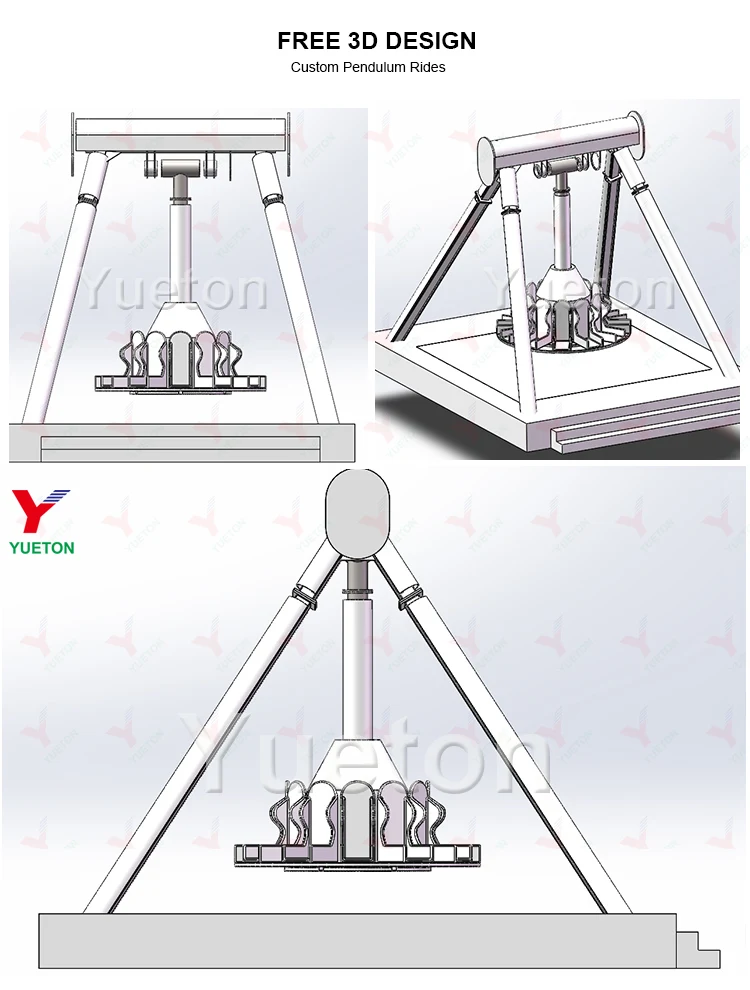 FREE 3D DESIGN

Custom Pendulum Rides

Yueton

Yueton

YUETON

Yueton