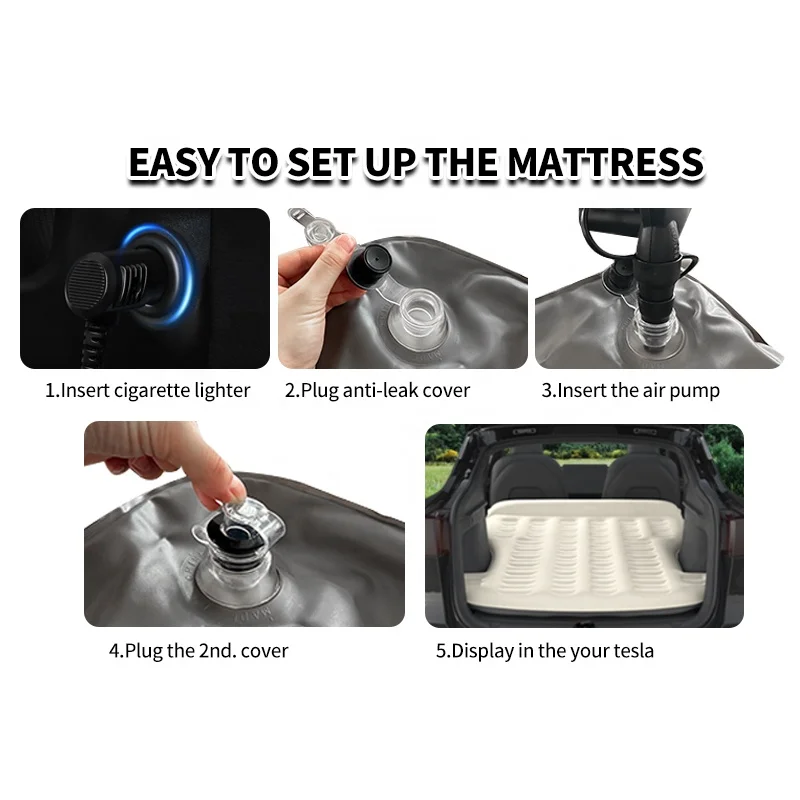 EASY TO SET UP THE MATTRESS

1.Insert cigarette lighter

2.Plug anti-leak cover

3.Insert the air pump

4.Plug the 2nd. cover

5.Display in the your tesla