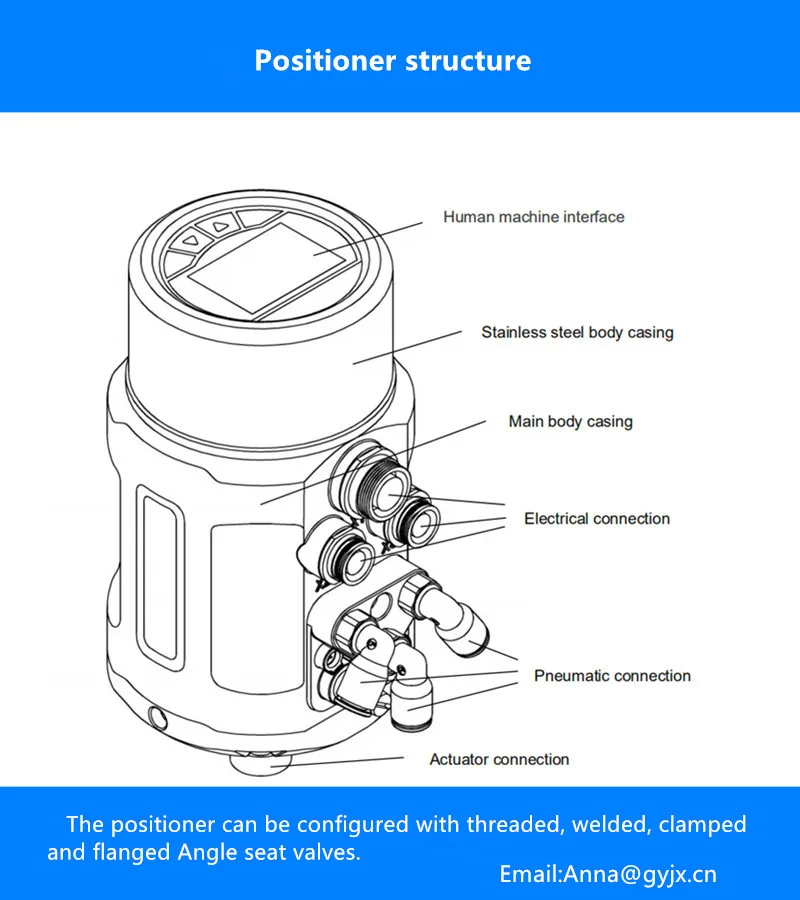 Positioner structure

Human machine interface

Stainless steel body casing

Main body casing

Electrical connection

Pneumatic connection

Actuator connection

The positioner can be configured with threaded, welded, clamped and flanged Angle seat valves.

Email:Anna@gyjx.cn