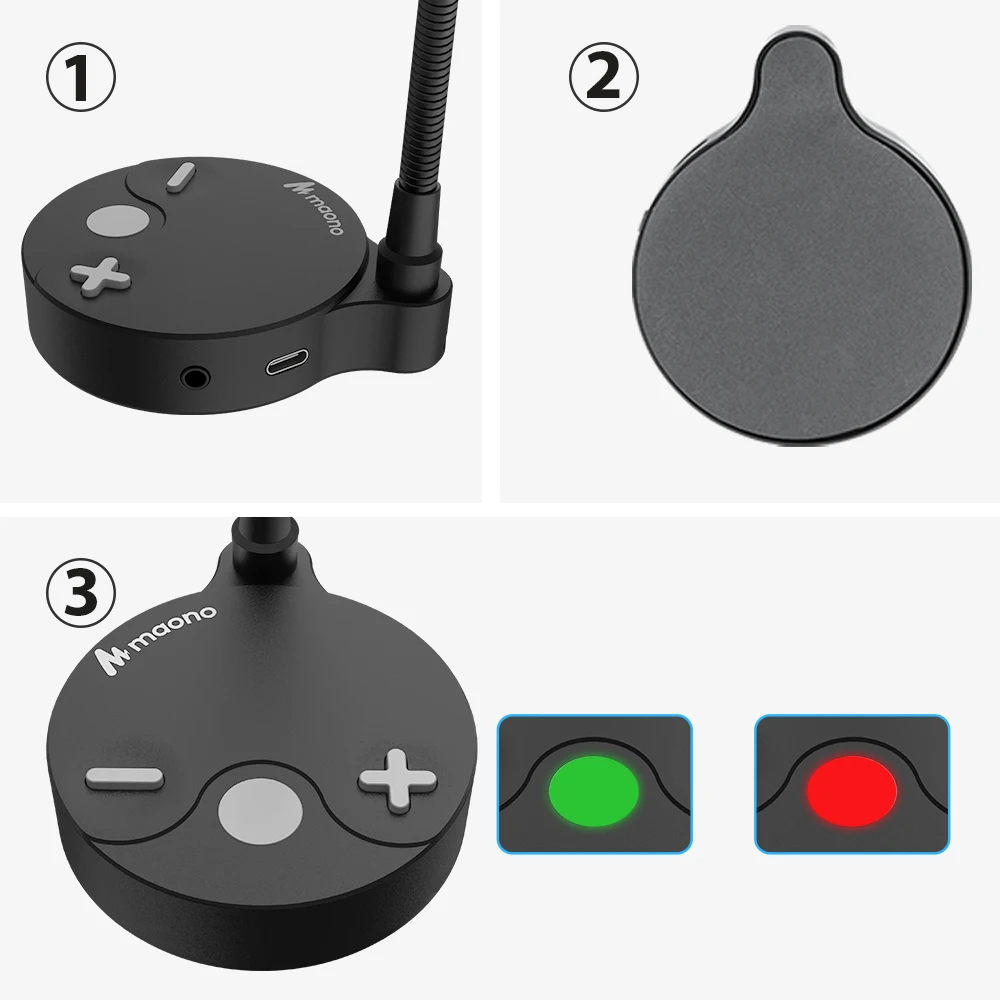 ①
maono
②
③
maono