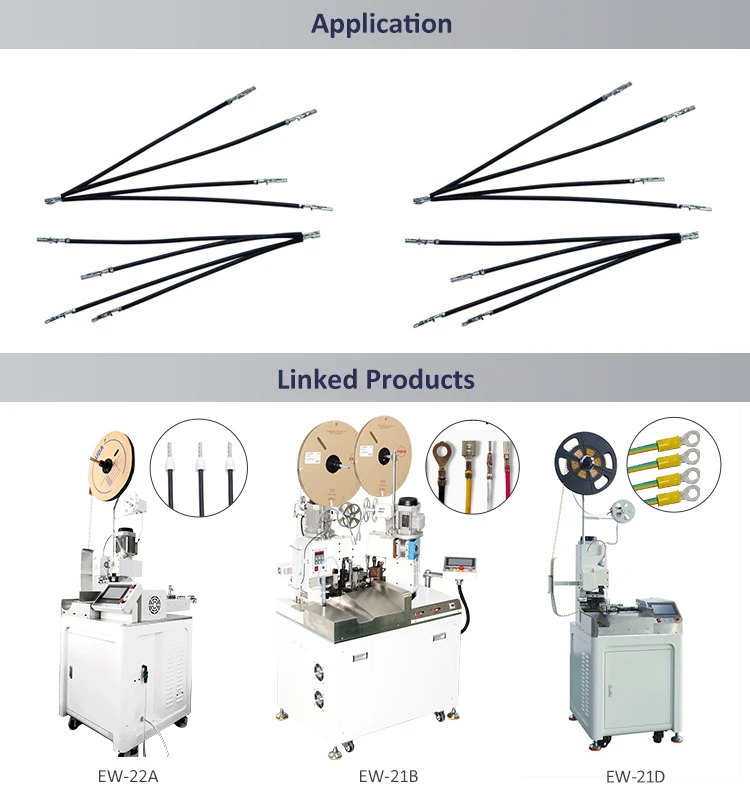 Application

Linked Products

EW-22A

EW-21B

EW-21D