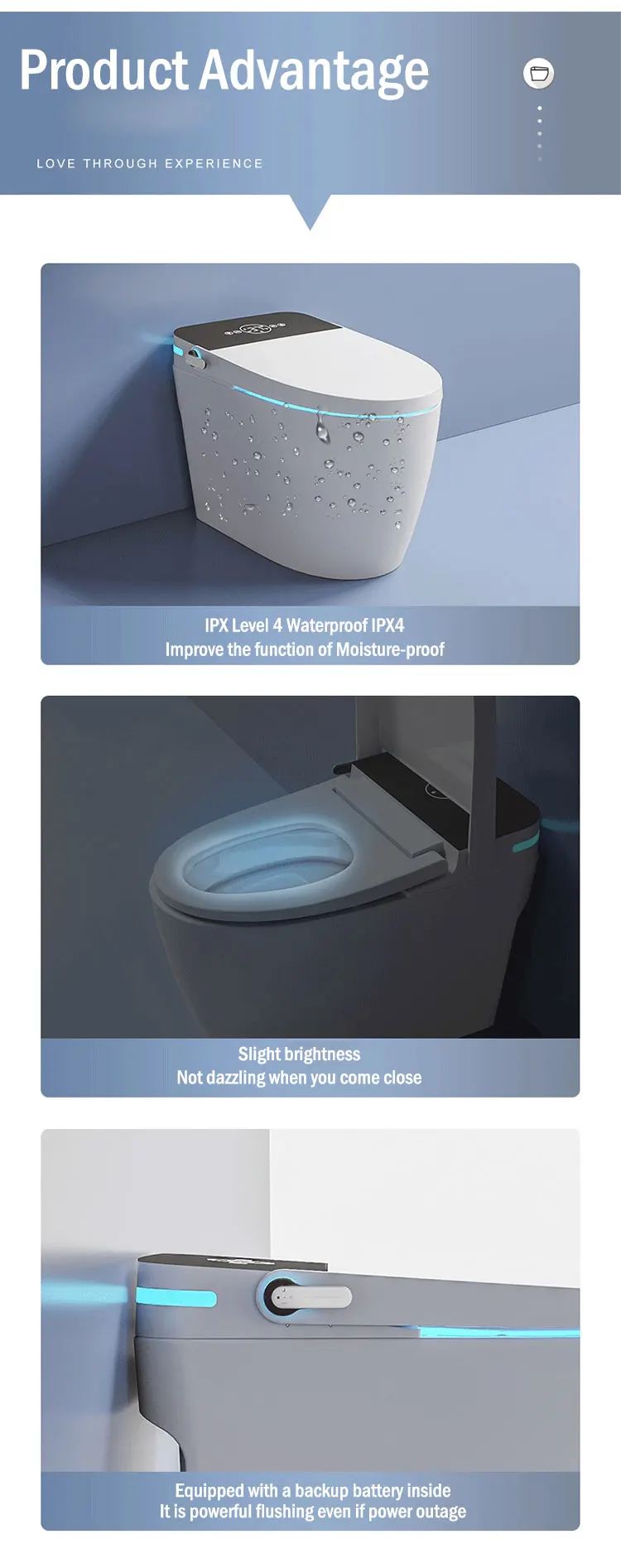 Product Advantage

LOVE THROUGH EXPERIENCE

IPX Level 4 Waterproof IPX4
Improve the function of Moisture-proof

Slight brightness
Not dazzling when you come close

Equipped with a backup battery inside
It is powerful flushing even if power outage