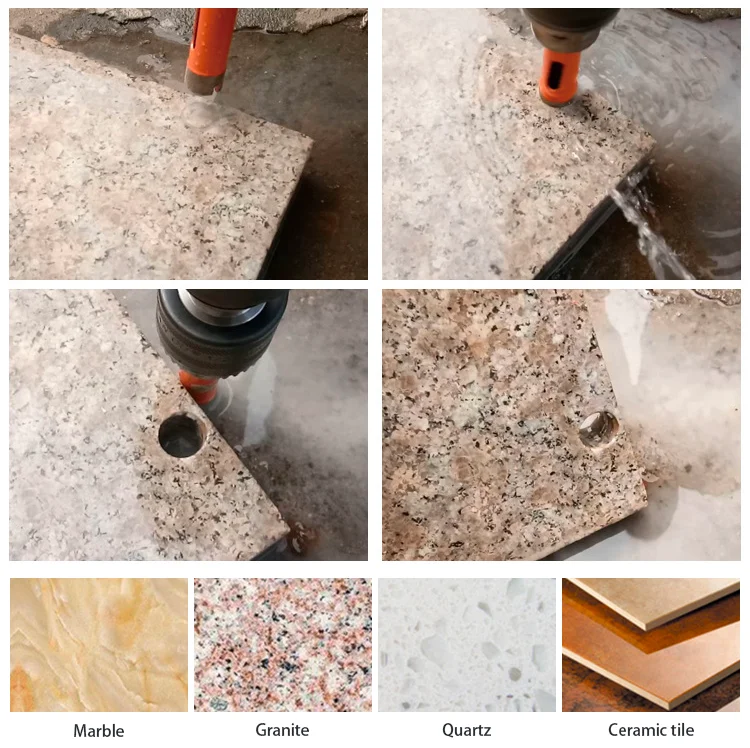 Marble

Granite

Quartz

Ceramic tile