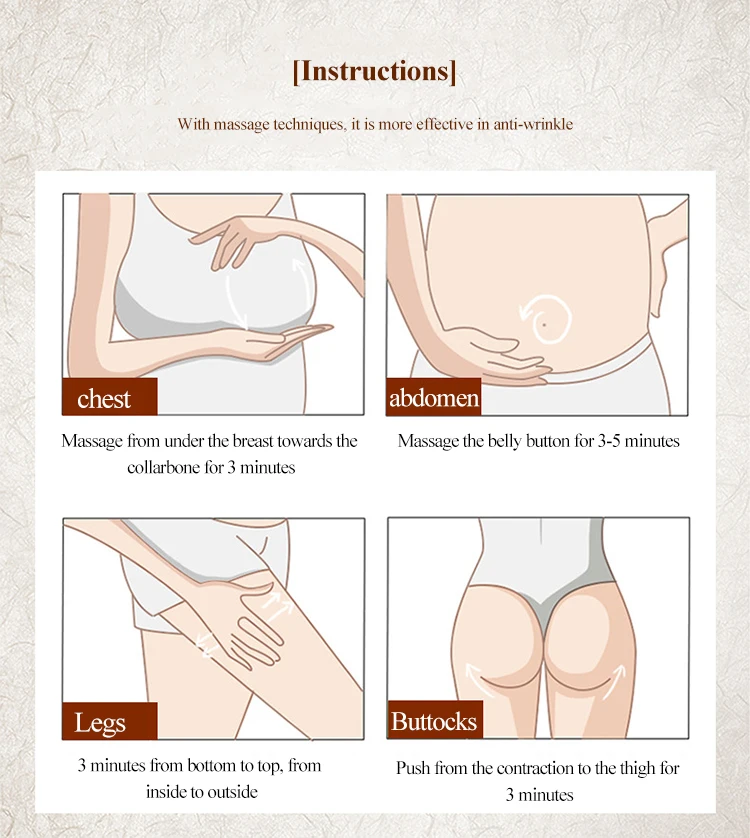 [Instructions]

With massage techniques, it is more effective in anti-wrinkle

chest

Massage from under the breast towards the collarbone for 3 minutes

abdomen

Massage the belly button for 3-5 minutes

Legs

3 minutes from bottom to top, from inside to outside

Buttocks

Push from the contraction to the thigh for 3 minutes