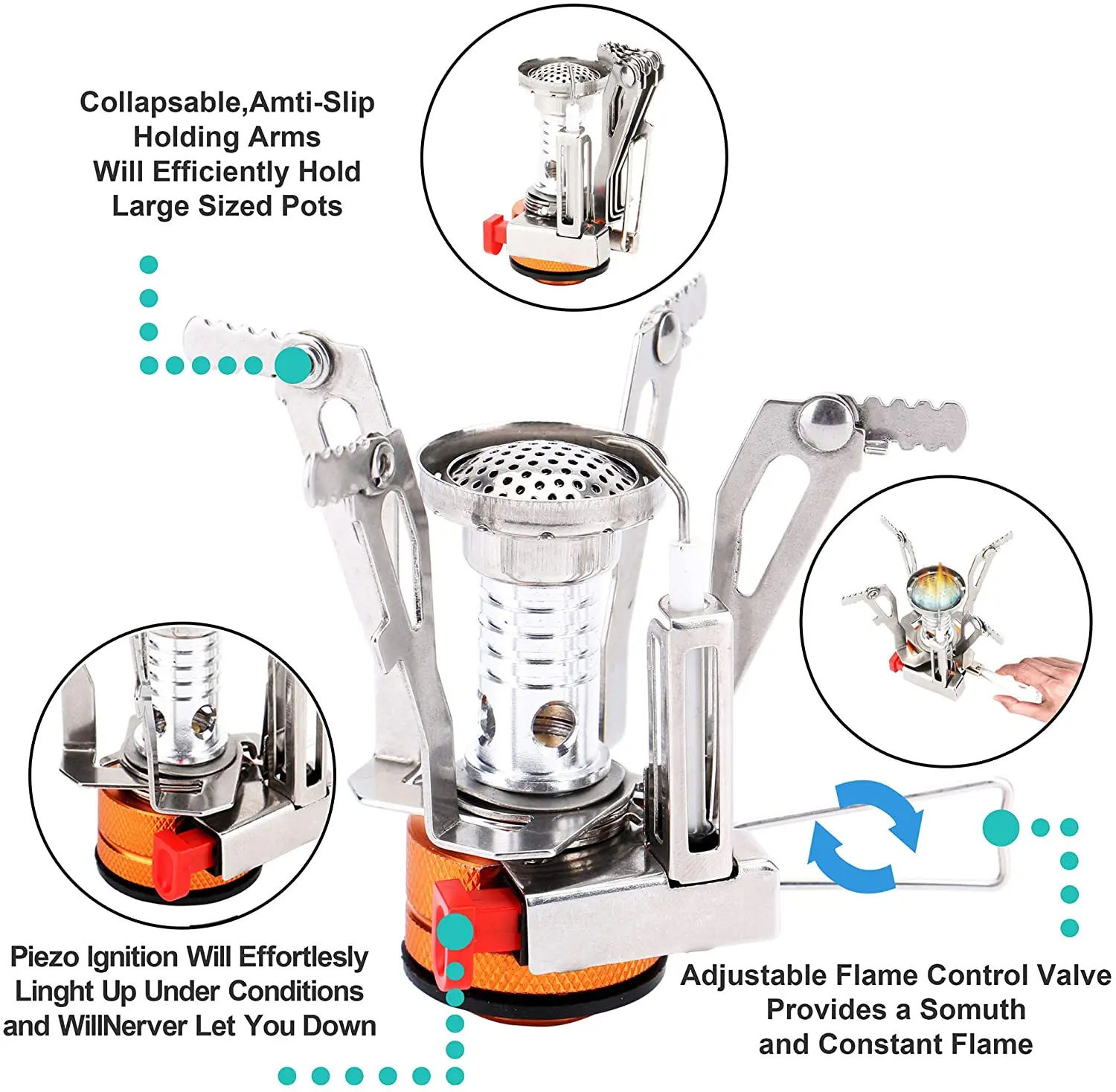 Collapsable,Amti-Slip
Holding Arms
Will Efficiently Hold
Large Sized Pots

Piezo Ignition Will Effortlesly
Linght Up Under Conditions
and WillNerver Let You Down

Adjustable Flame Control Valve
Provides a Somuth
and Constant Flame