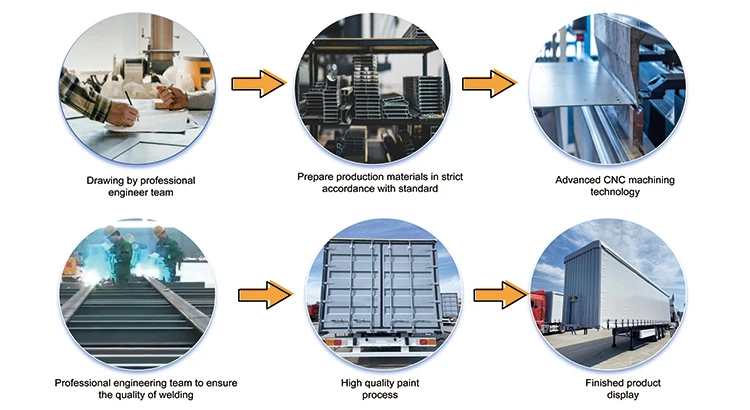 Drawing by professional engineer team

Prepare production materials in strict accordance with standard

Advanced CNC machining technology

Professional engineering team to ensure the quality of welding

High quality paint process

Finished product display