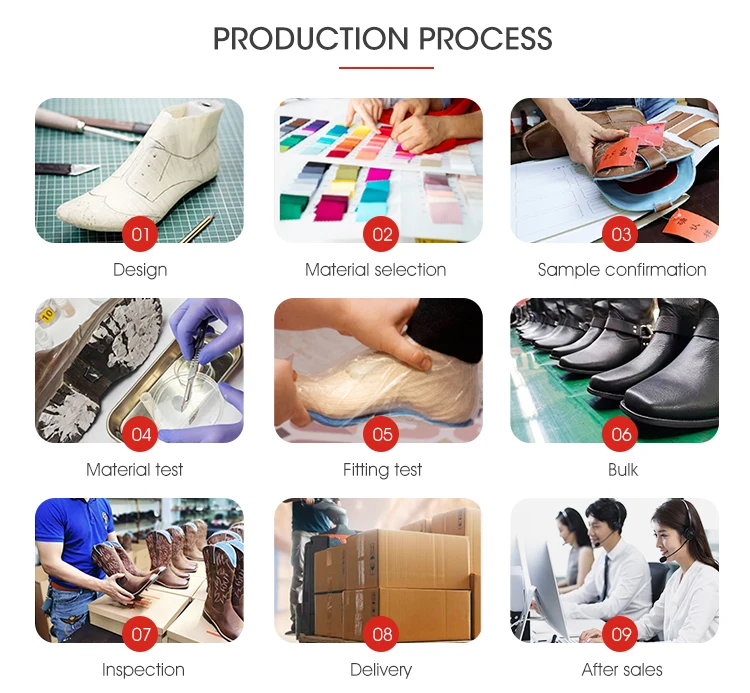 PRODUCTION PROCESS

01
Design

02
Material selection

03
Sample confirmation

04
Material test

05
Fitting test

06
Bulk

07
Inspection

08
Delivery

09
After sales