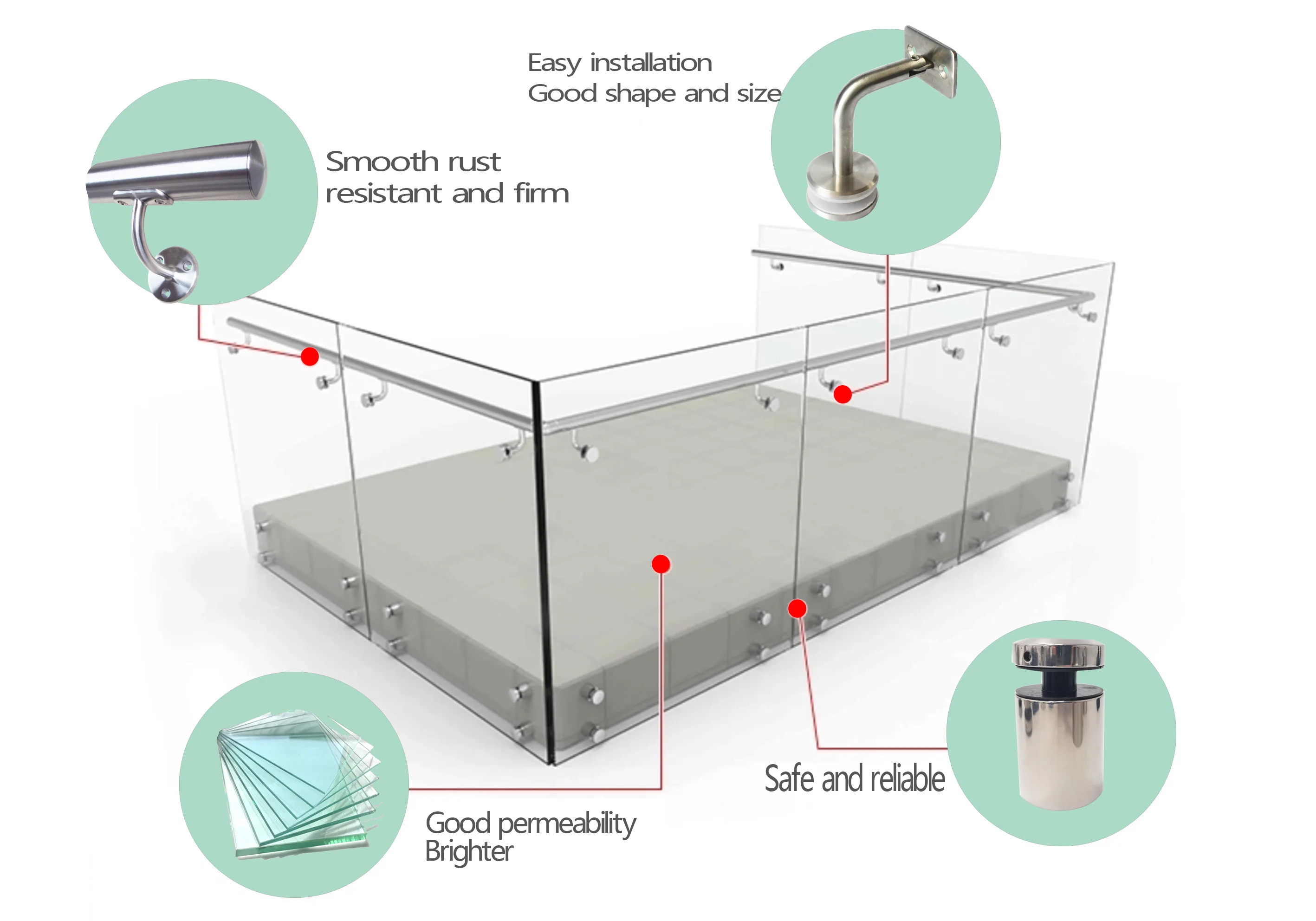 Easy installation
Good shape and size

Smooth rust
resistant and firm

Safe and reliable

Good permeability
Brighter