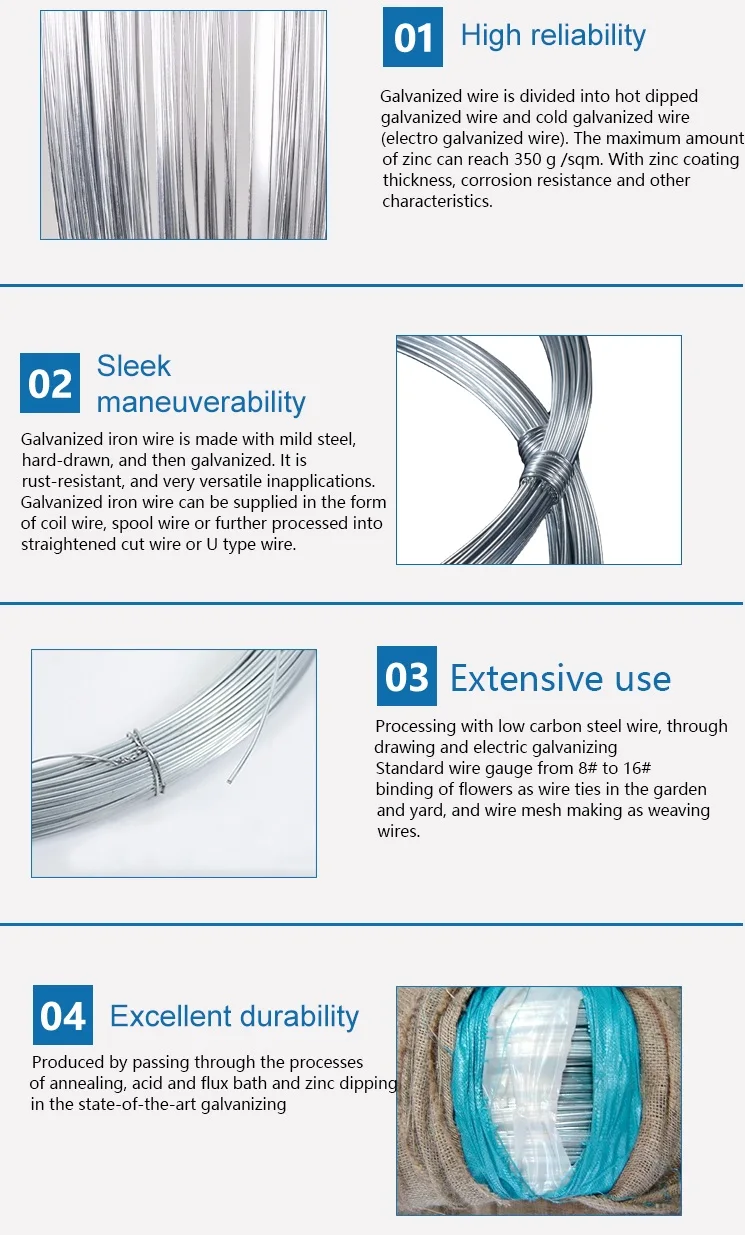 01 High reliability

Galvanized wire is divided into hot dipped galvanized wire and cold galvanized wire (electro galvanized wire). The maximum amount of zinc can reach 350 g /sqm. With zinc coating thickness, corrosion resistance and other characteristics.

02 Sleek maneuverability

Galvanized iron wire is made with mild steel, hard-drawn, and then galvanized. It is rust-resistant, and very versatile inapplications. Galvanized iron wire can be supplied in the form of coil wire, spool wire or further processed into straightened cut wire or U type wire.

03 Extensive use

Processing with low carbon steel wire, through drawing and electric galvanizing
Standard wire gauge from 8# to 16#
binding of flowers as wire ties in the garden and yard, and wire mesh making as weaving wires.

04 Excellent durability

Produced by passing through the processes of annealing, acid and flux bath and zinc dipping in the state-of-the-art galvanizing