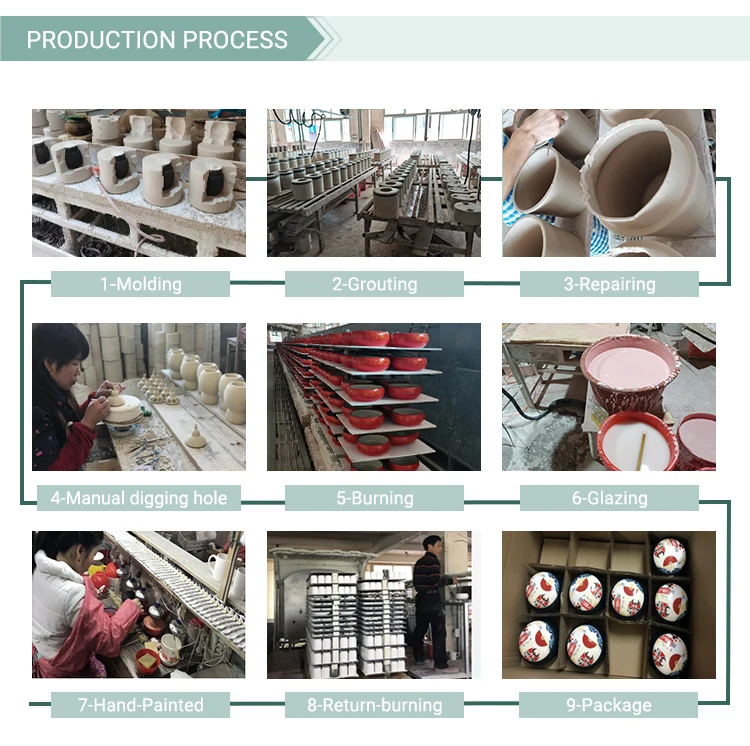 PRODUCTION PROCESS

1-Molding

2-Grouting

3-Repairing

4-Manual digging hole

5-Burning

6-Glazing

7-Hand-Painted

8-Return-burning

9-Package