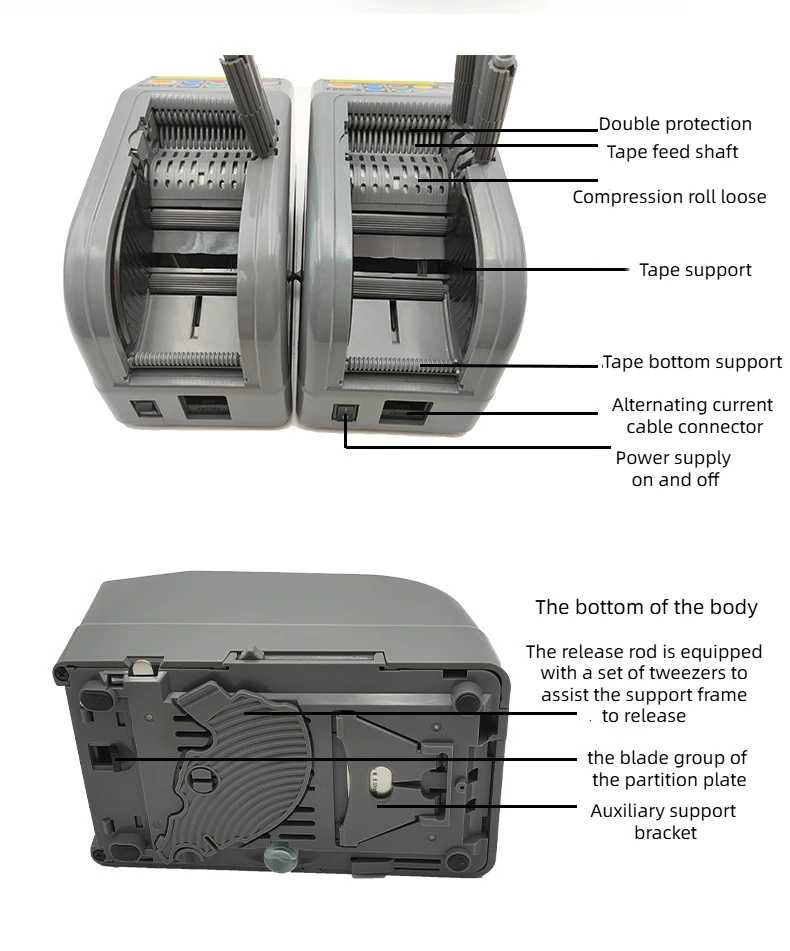 Double protection
Tape feed shaft
Compression roll loose
Tape support
Tape bottom support
Alternating current cable connector
Power supply on and off

The bottom of the body
The release rod is equipped with a set of tweezers to assist the support frame to release
the blade group of the partition plate
Auxiliary support bracket