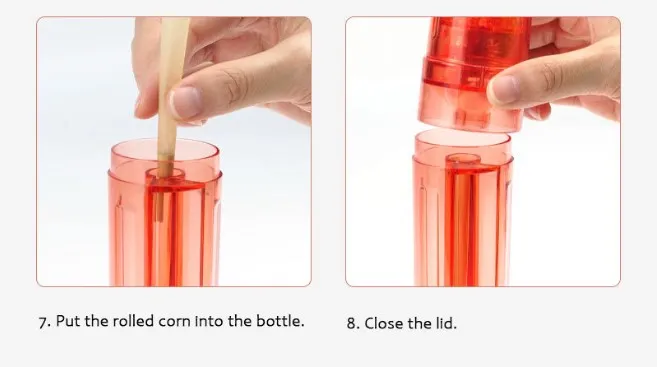 7. Put the rolled corn into the bottle.

8. Close the lid.