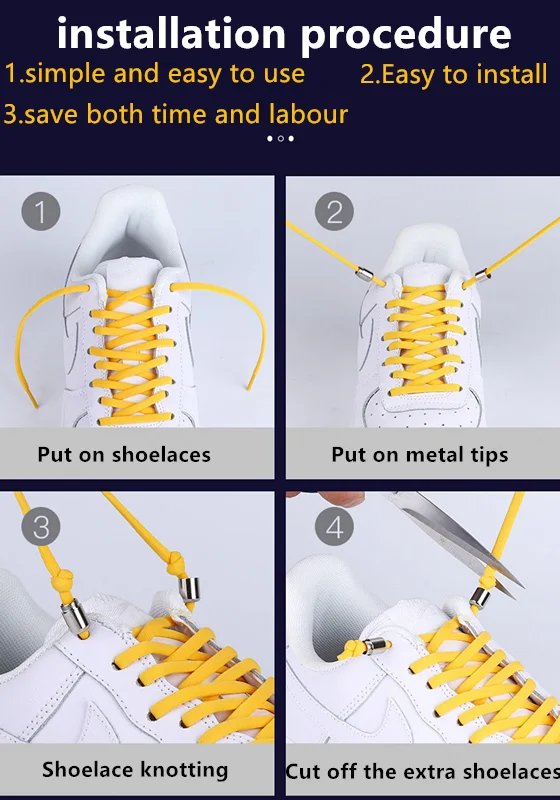 installation procedure

1.simple and easy to use 2.Easy to install

3.save both time and labour

1

Put on shoelaces

2

Put on metal tips

3

Shoelace knotting

4

Cut off the extra shoelaces