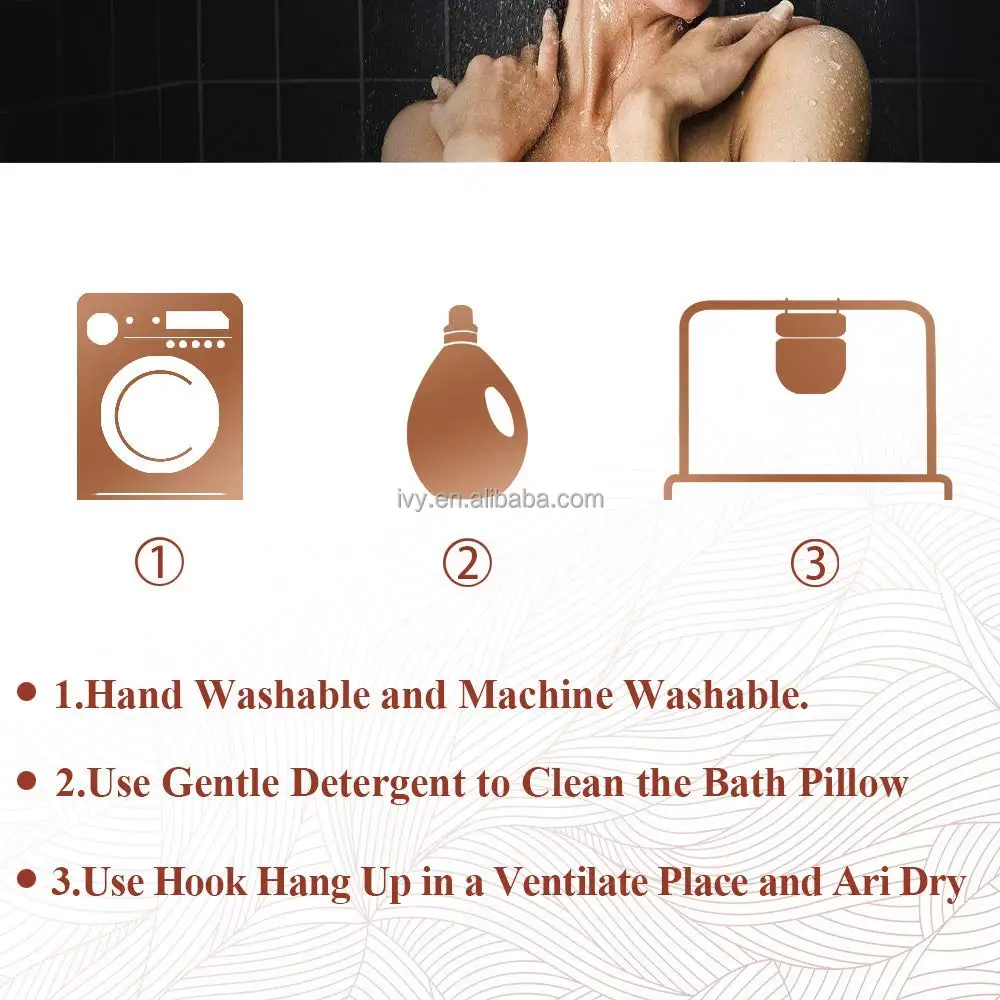 ivy.en.alibaba.com

①

②

③

• 1.Hand Washable and Machine Washable.

• 2.Use Gentle Detergent to Clean the Bath Pillow

• 3.Use Hook Hang Up in a Ventilate Place and Ari Dry