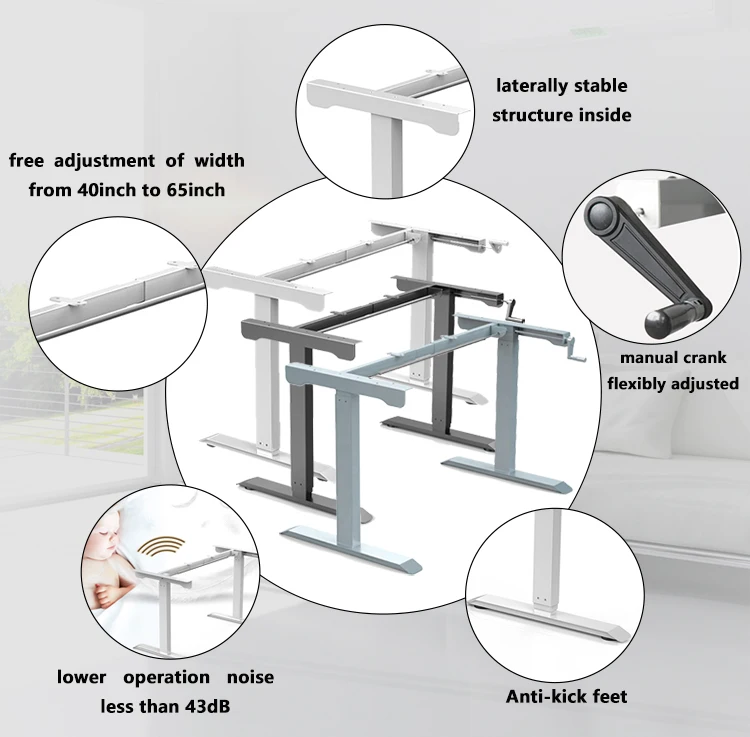 laterally stable structure inside

free adjustment of width from 40inch to 65inch

manual crank flexibly adjusted

lower operation noise less than 43dB

Anti-kick feet