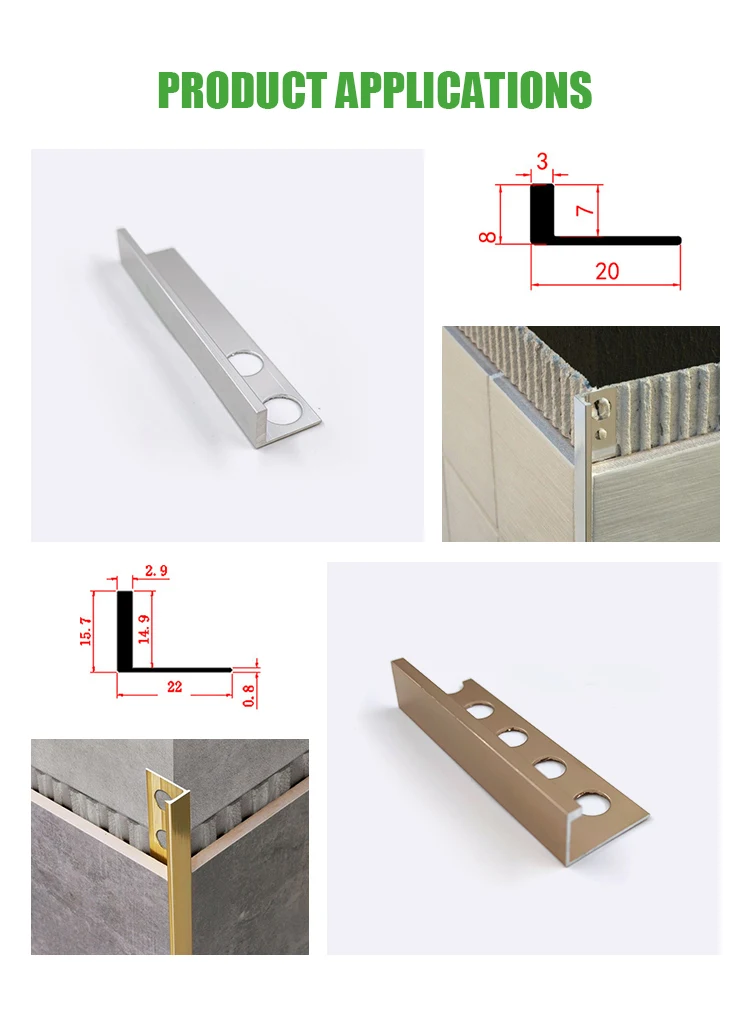 PRODUCT APPLICATIONS

3
8
7
20

2.9
15.7
14.9
22
0.8