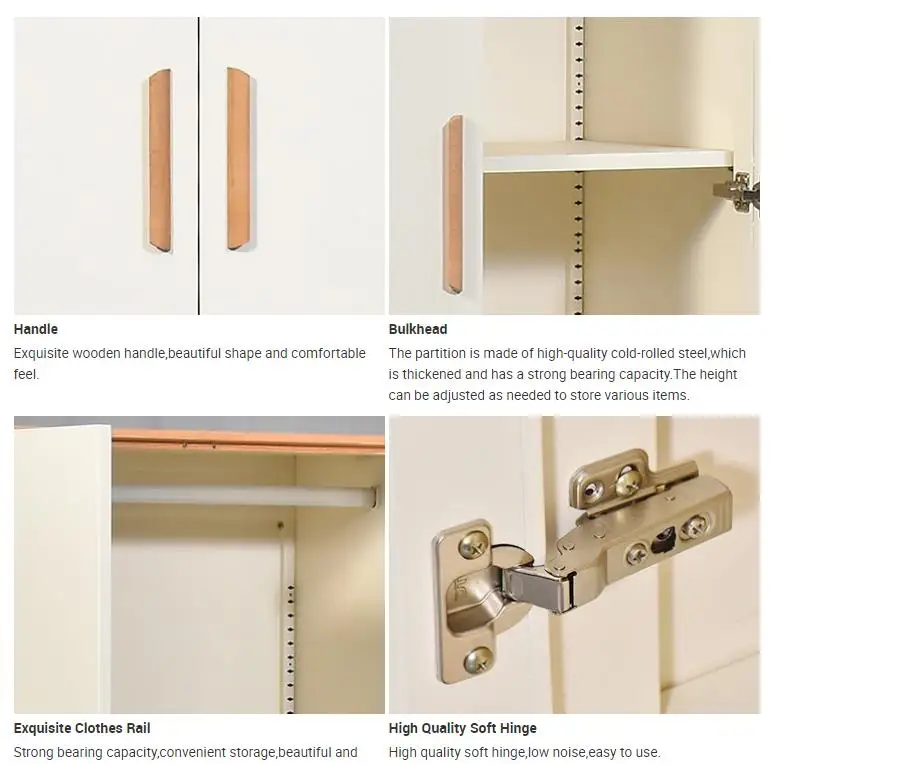 Handle

Exquisite wooden handle,beautiful shape and comfortable feel.

Bulkhead

The partition is made of high-quality cold-rolled steel,which is thickened and has a strong bearing capacity.The height can be adjusted as needed to store various items.

Exquisite Clothes Rail

Strong bearing capacity,convenient storage,beautiful and

High Quality Soft Hinge

High quality soft hinge,low noise,easy to use.