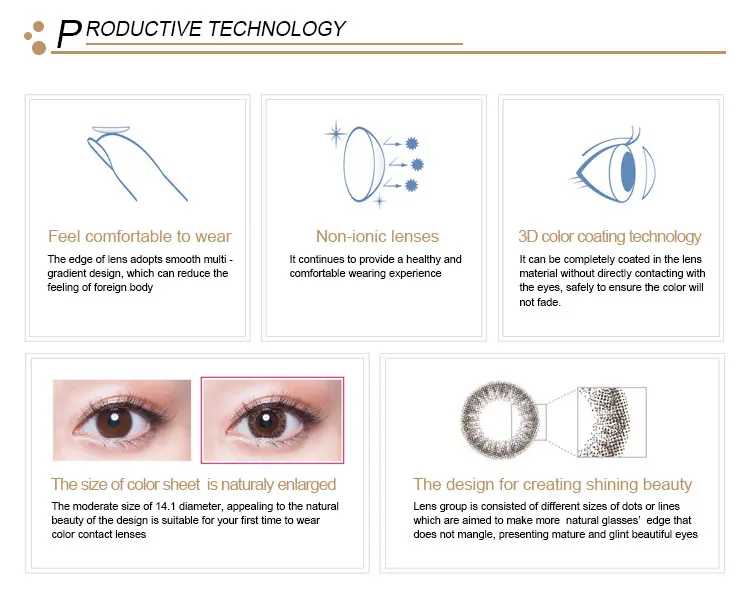 PRODUCTIVE TECHNOLOGY

Feel comfortable to wear
The edge of lens adopts smooth multi - gradient design, which can reduce the feeling of foreign body

Non-ionic lenses
It continues to provide a healthy and comfortable wearing experience

3D color coating technology
It can be completely coated in the lens material without directly contacting with the eyes, safely to ensure the color will not fade.

The size of color sheet is naturaly enlarged
The moderate size of 14.1 diameter, appealing to the natural beauty of the design is suitable for your first time to wear color contact lenses

The design for creating shining beauty
Lens group is consisted of different sizes of dots or lines which are aimed to make more natural glasses' edge that does not mangle, presenting mature and glint beautiful eyes