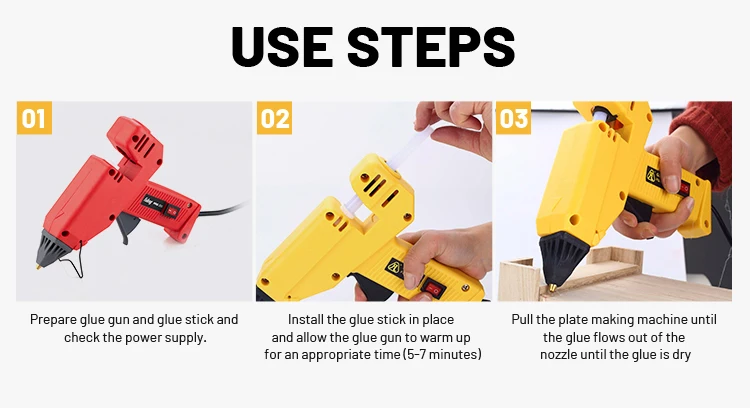 USE STEPS

01

Prepare glue gun and glue stick and check the power supply.

02

Install the glue stick in place and allow the glue gun to warm up for an appropriate time (5-7 minutes)

03

Pull the plate making machine until the glue flows out of the nozzle until the glue is dry