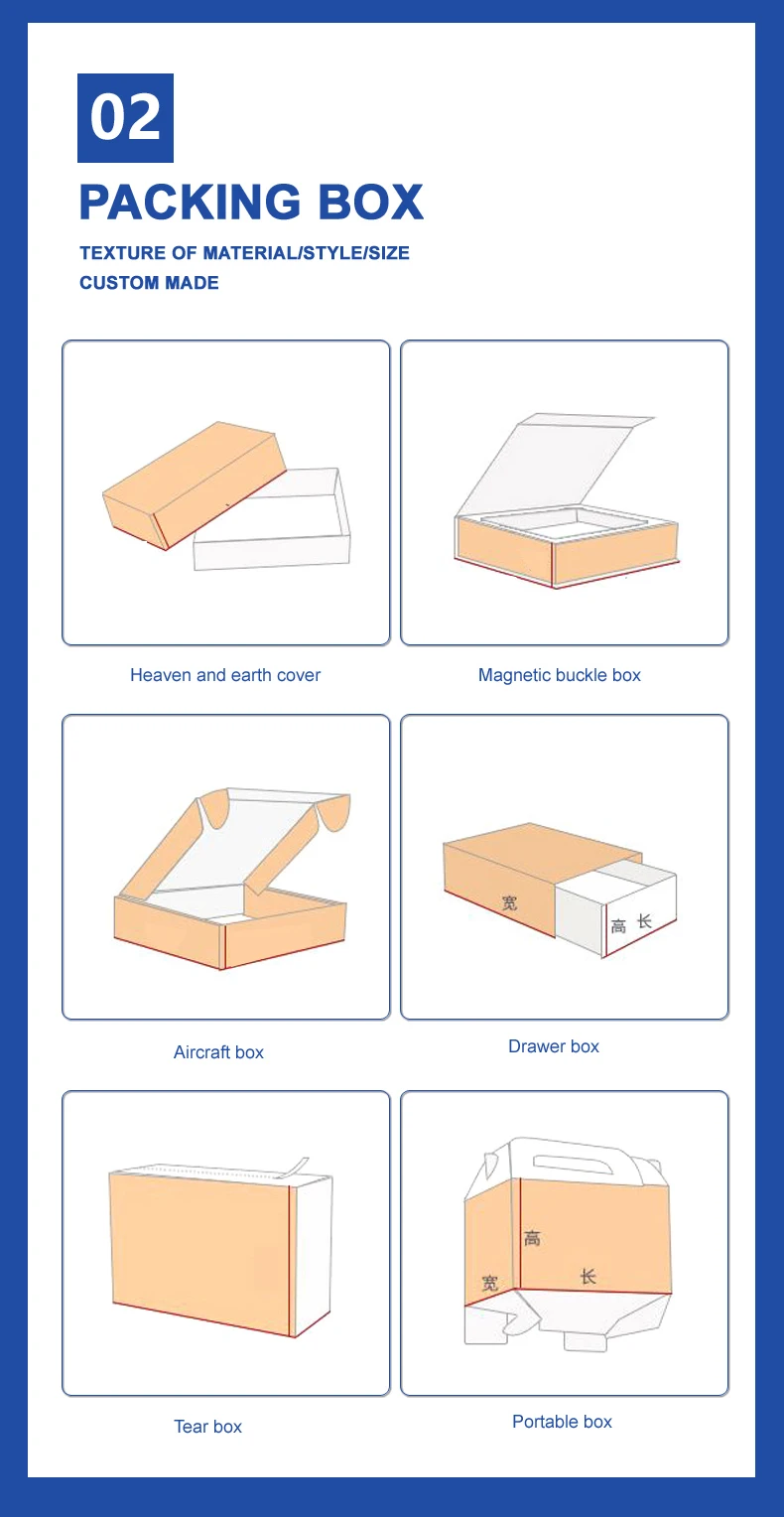 02

PACKING BOX

TEXTURE OF MATERIAL/STYLE/SIZE
CUSTOM MADE

Heaven and earth cover

Magnetic buckle box

Aircraft box

宽
高 长

Drawer box

Tear box

高
宽
长

Portable box