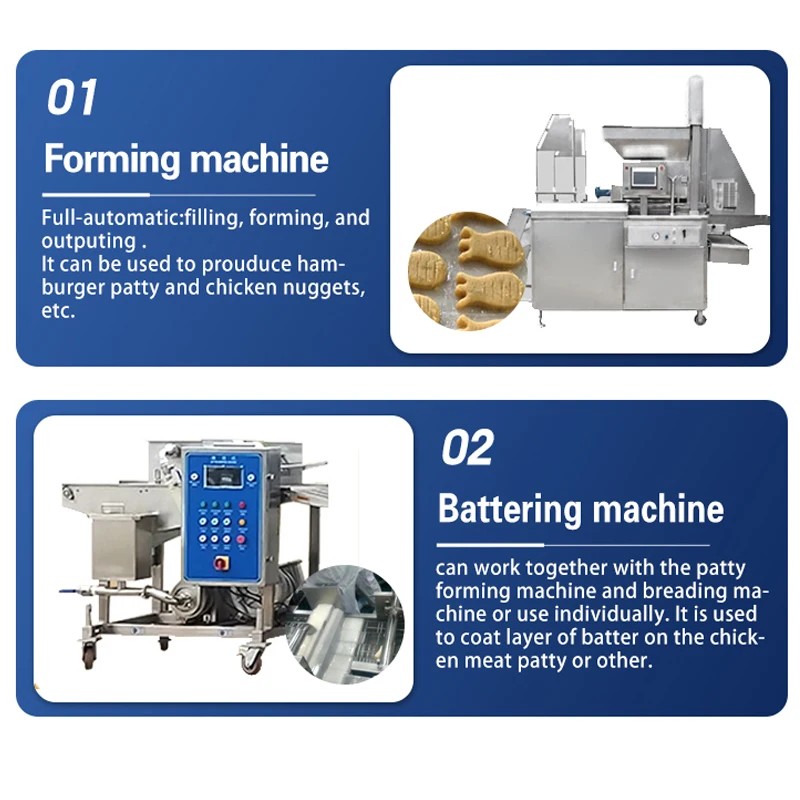 01

Forming machine

Full-automatic:filling, forming, and outputing .
It can be used to prouduce hamburger patty and chicken nuggets, etc.

02

Battering machine

can work together with the patty forming machine and breading machine or use individually. It is used to coat layer of batter on the chicken meat patty or other.