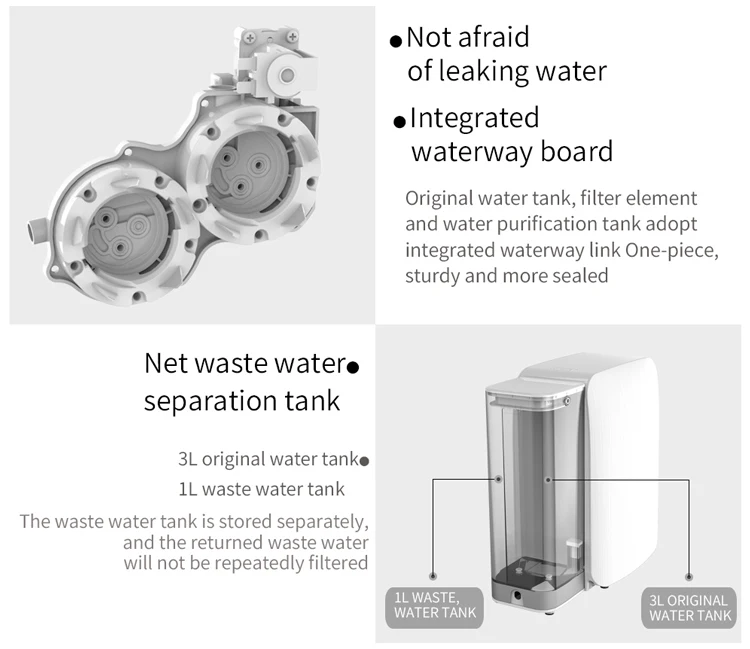 ●Not afraid of leaking water

●Integrated waterway board

Original water tank, filter element and water purification tank adopt integrated waterway link One-piece, sturdy and more sealed

Net waste water● separation tank

3L original water tank●

1L waste water tank

The waste water tank is stored separately, and the returned waste water will not be repeatedly filtered

1L WASTE, WATER TANK

3L ORIGINAL WATER TANK