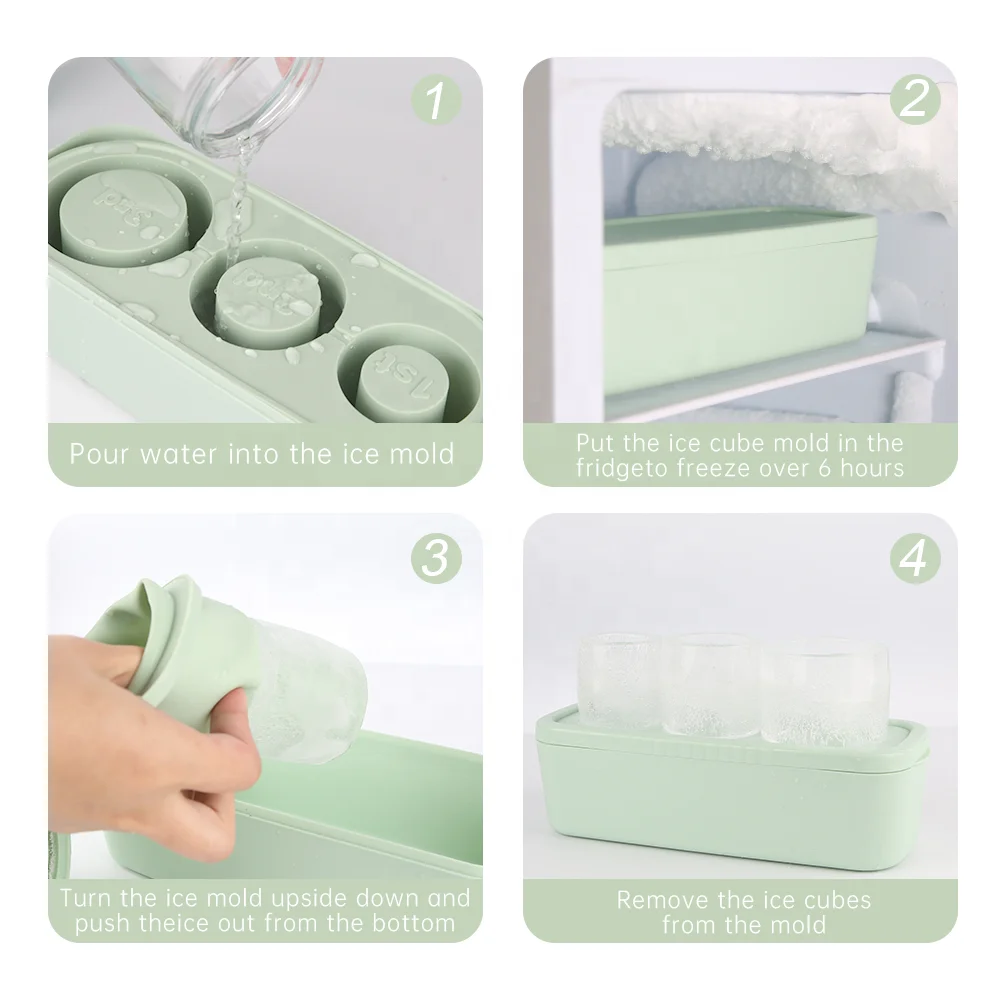 1

3rd

2nd

1st

Pour water into the ice mold

2

Put the ice cube mold in the fridgeto freeze over 6 hours

3

Turn the ice mold upside down and push theice out from the bottom

4

Remove the ice cubes from the mold