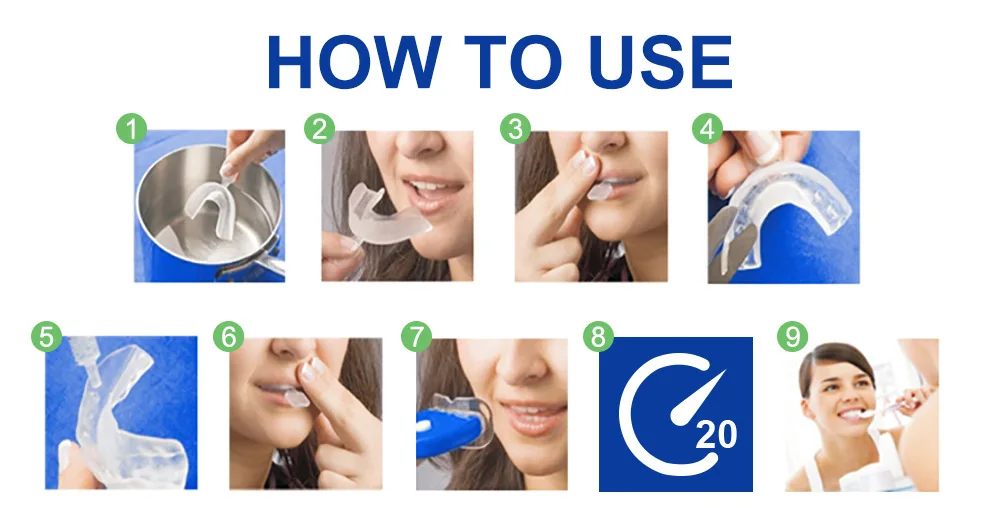 HOW TO USE

1

2

3

4

5

6

7

8

20

9