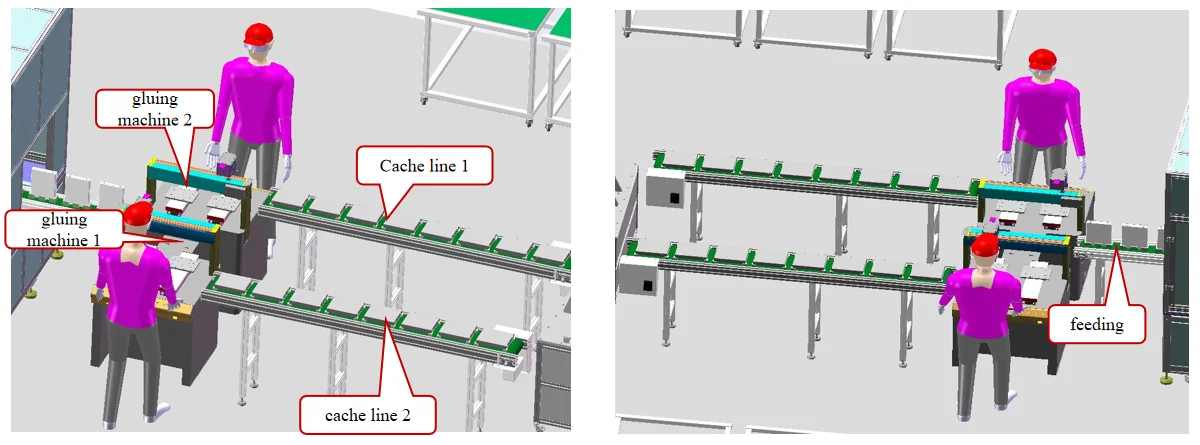 gluing machine 2

Cache line 1

gluing machine 1

cache line 2

feeding