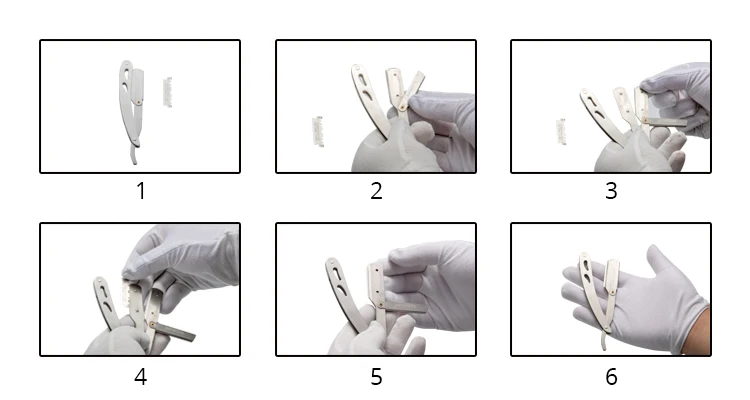 1

2

3

4

5

6