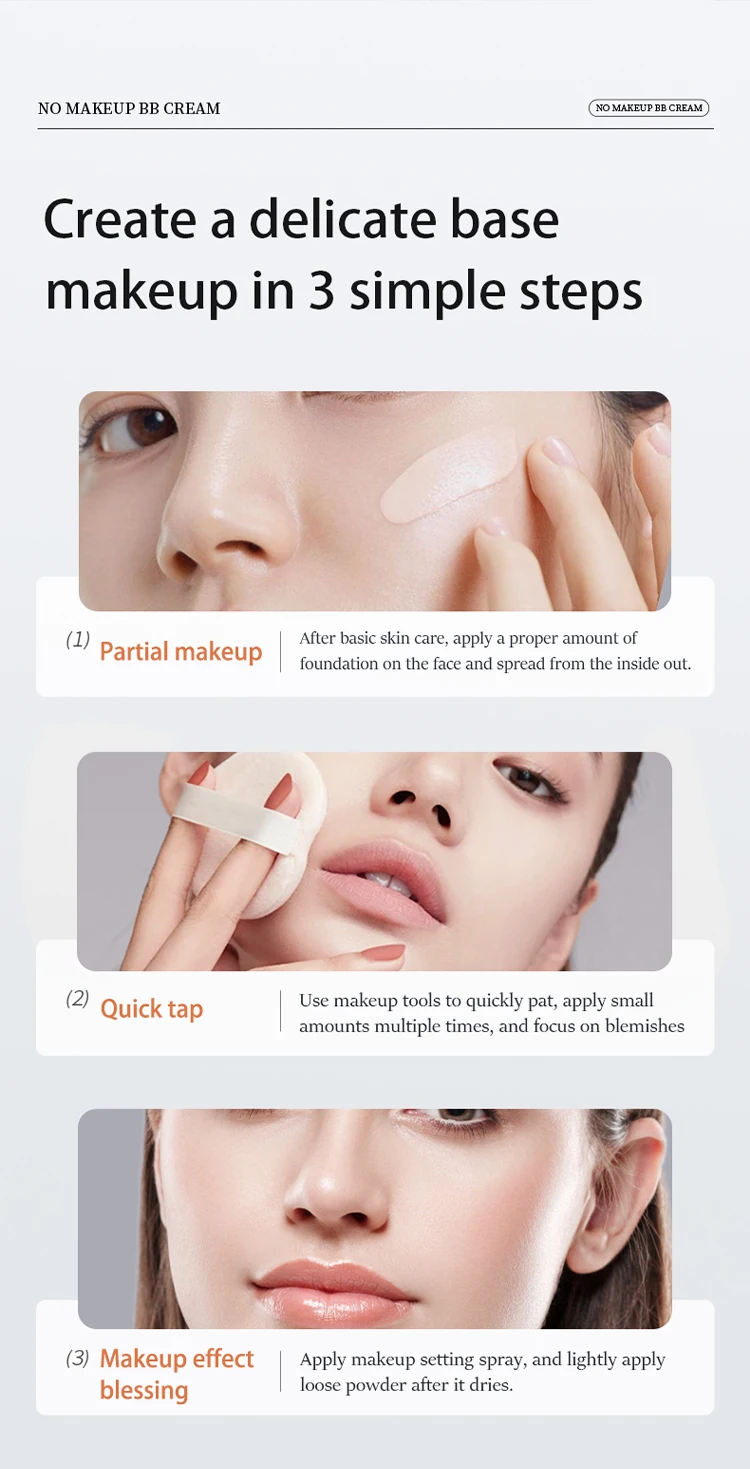 NO MAKEUP BB CREAM

NO MAKEUP BB CREAM

Create a delicate base makeup in 3 simple steps

(1) Partial makeup

After basic skin care, apply a proper amount of foundation on the face and spread from the inside out.

(2) Quick tap

Use makeup tools to quickly pat, apply small amounts multiple times, and focus on blemishes

(3) Makeup effect blessing

Apply makeup setting spray, and lightly apply loose powder after it dries.