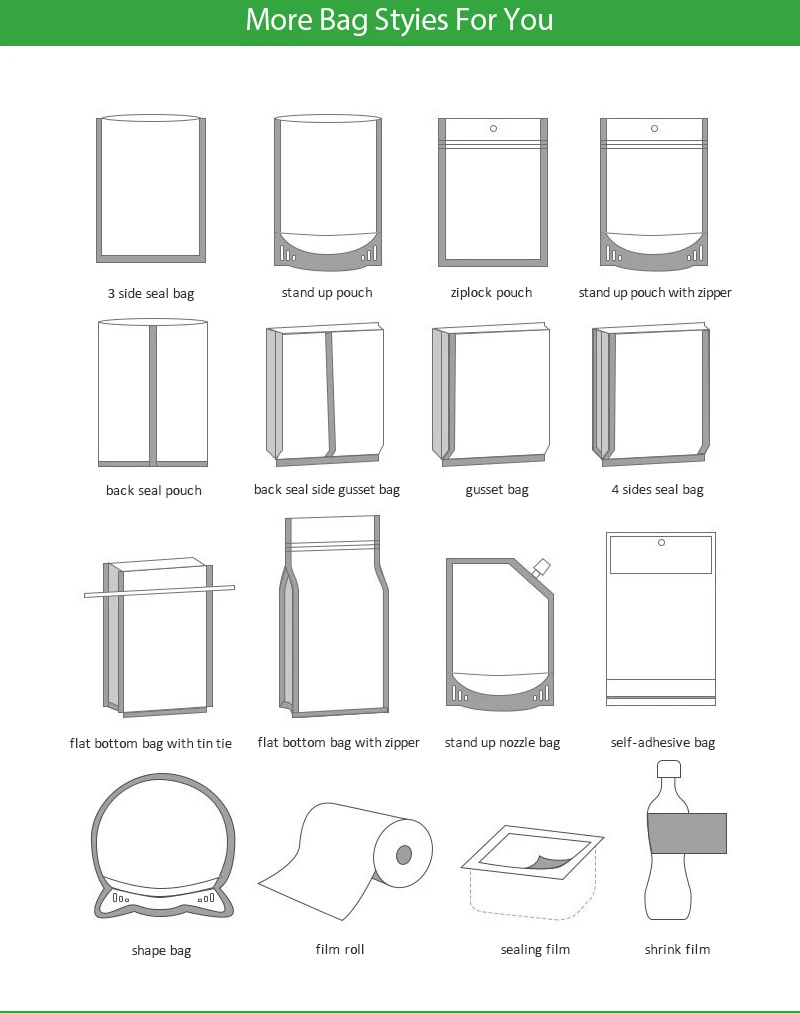 More Bag Styies For You

3 side seal bag

stand up pouch

ziplock pouch

stand up pouch with zipper

back seal pouch

back seal side gusset bag

gusset bag

4 sides seal bag

flat bottom bag with tin tie

flat bottom bag with zipper

stand up nozzle bag

self-adhesive bag

shape bag

film roll

sealing film

shrink film