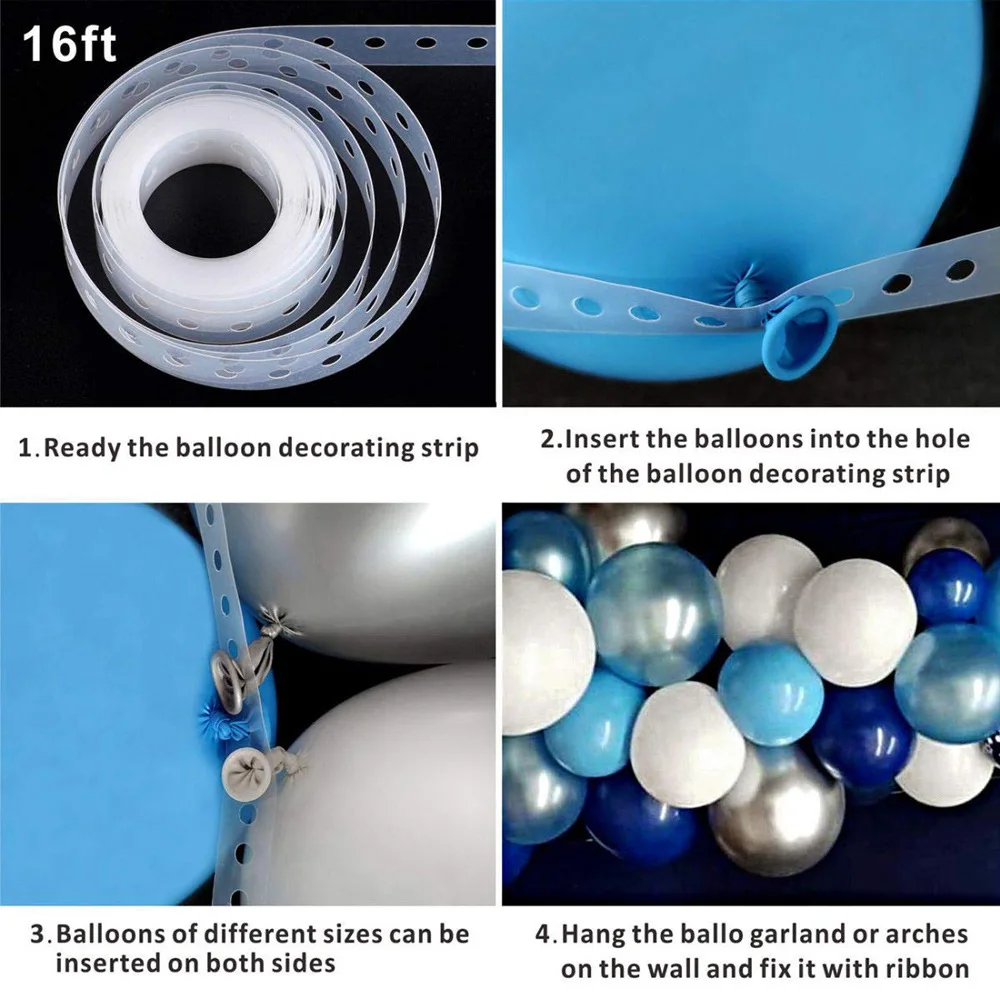 16ft

1.Ready the balloon decorating strip

2.Insert the balloons into the hole of the balloon decorating strip

3.Balloons of different sizes can be inserted on both sides

4.Hang the ballo garland or arches on the wall and fix it with ribbon