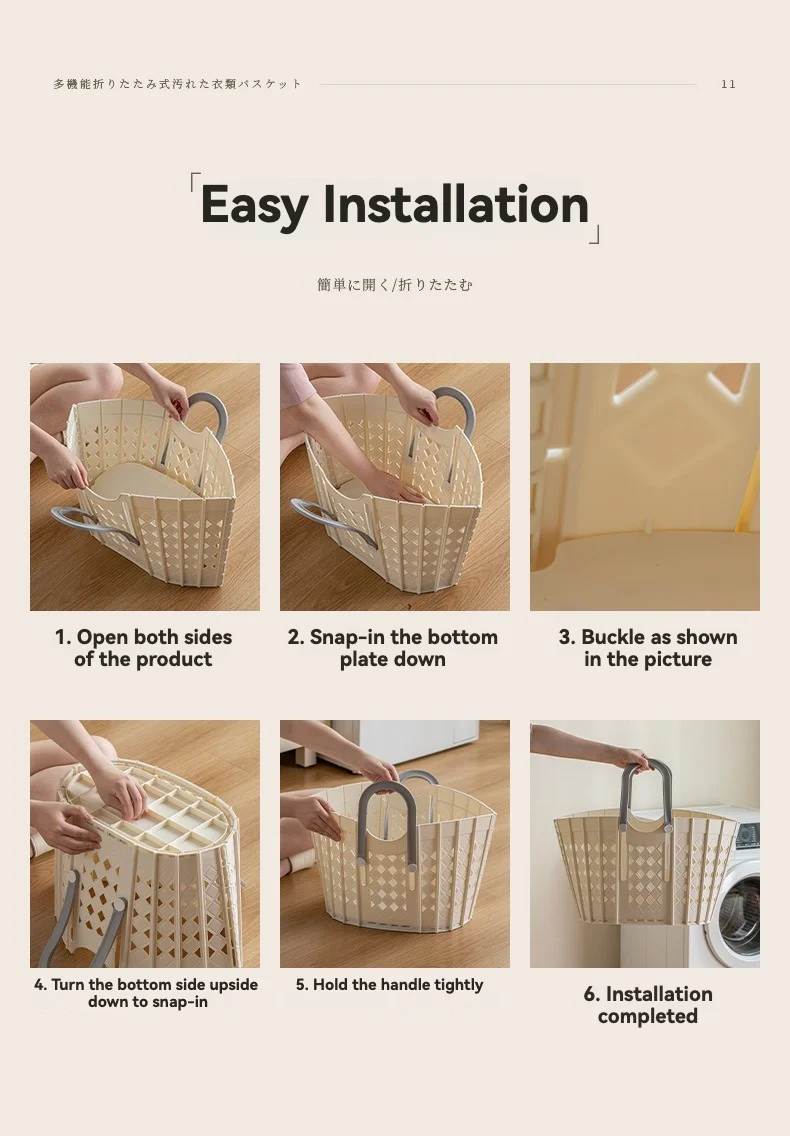 多機能折りたたみ式汚れた衣類バスケット 11

「Easy Installation」

簡単に開く/折りたたむ

1. Open both sides of the product

2. Snap-in the bottom plate down

3. Buckle as shown in the picture

4. Turn the bottom side upside down to snap-in

5. Hold the handle tightly

6. Installation completed